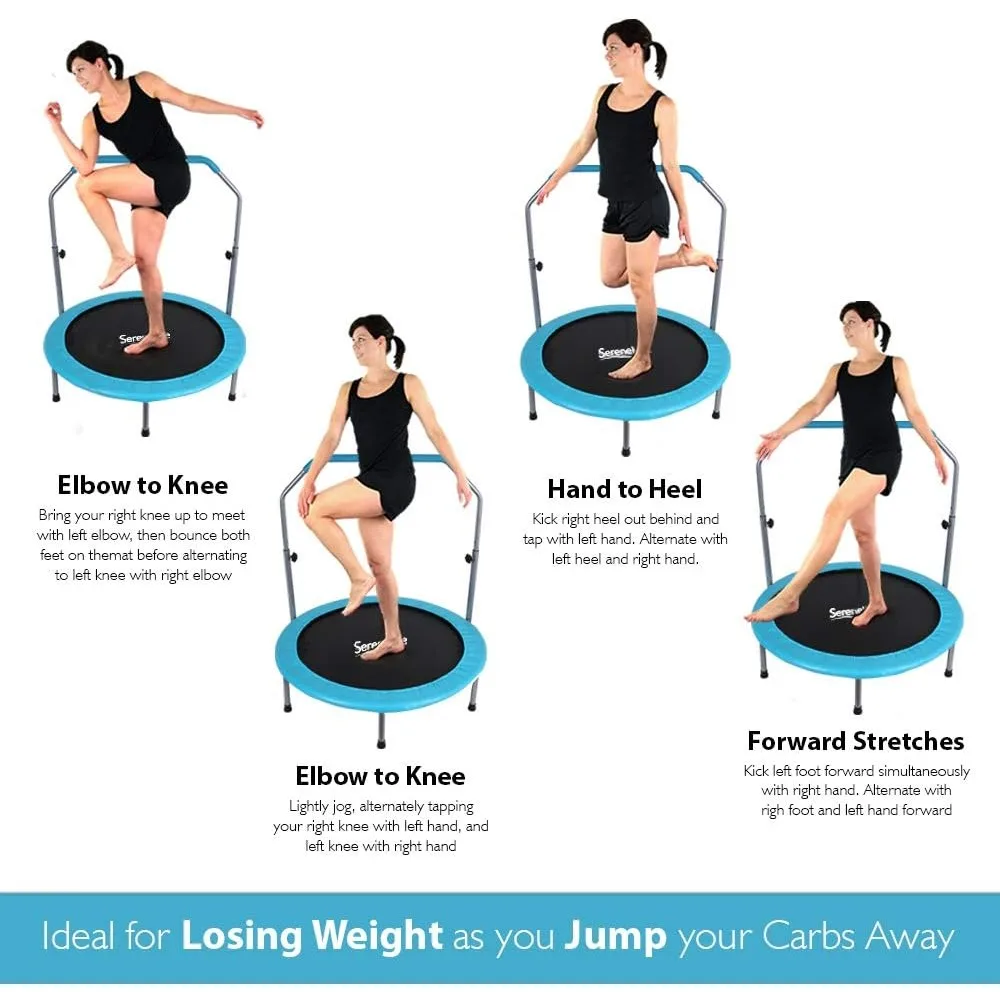 Serenelife

Elbow to Knee

Bring your right knee up to meet with left elbow, then bounce both feet on themat before alternating to left knee with right elbow

Serenelife

Elbow to Knee

Lightly jog, alternately tapping your right knee with left hand, and left knee with right hand

Serenelife

Hand to Heel

Kick right heel out behind and tap with left hand. Alternate with left heel and right hand.

Serenelife

Forward Stretches

Kick left foot forward simultaneously with right hand. Alternate with righ foot and left hand forward

Ideal for Losing Weight as you Jump your Carbs Away