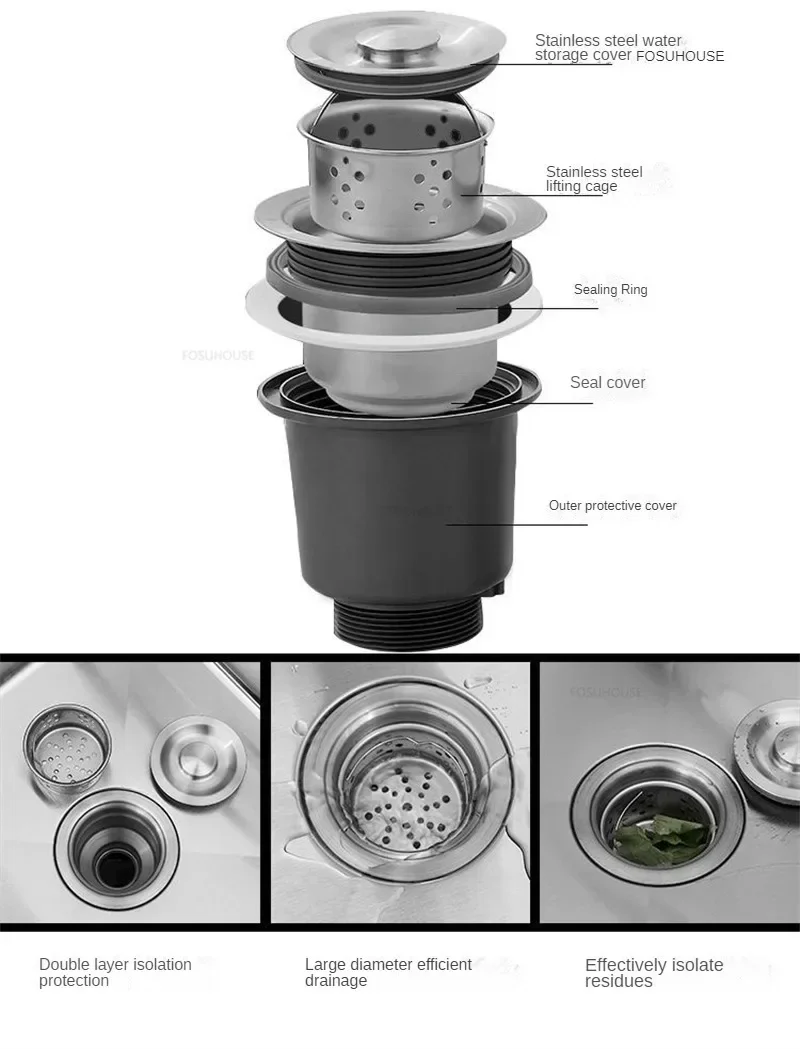 Stainless steel water storage cover FOSUHOUSE

Stainless steel lifting cage

Sealing Ring

FOSUHOUSE

Seal cover

Outer protective cover

FOSUHOUSE

Double layer isolation protection

Large diameter efficient drainage

Effectively isolate residues