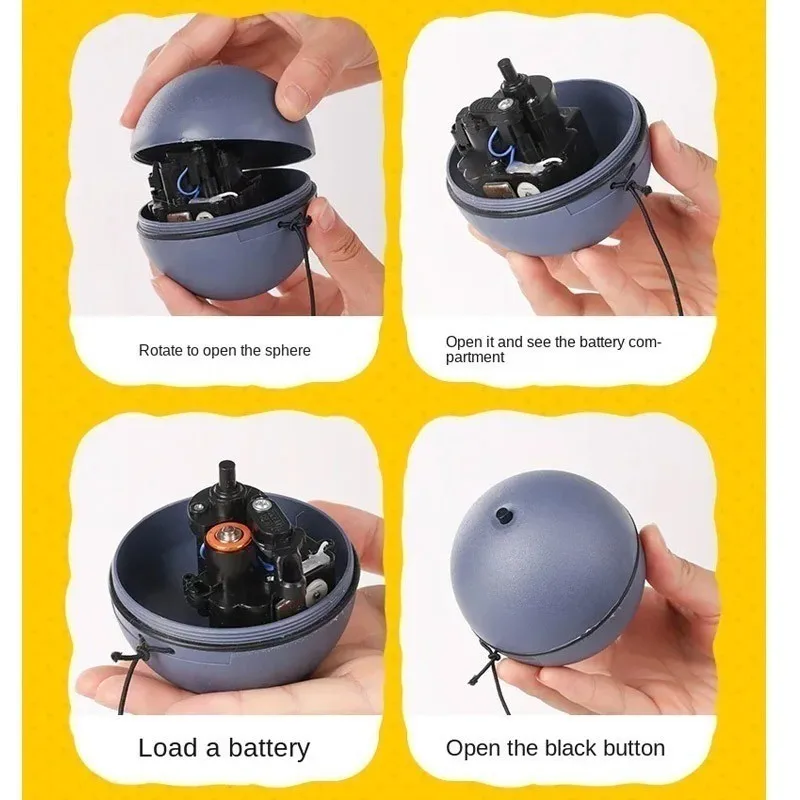 Rotate to open the sphere

Open it and see the battery compartment

Load a battery

Open the black button