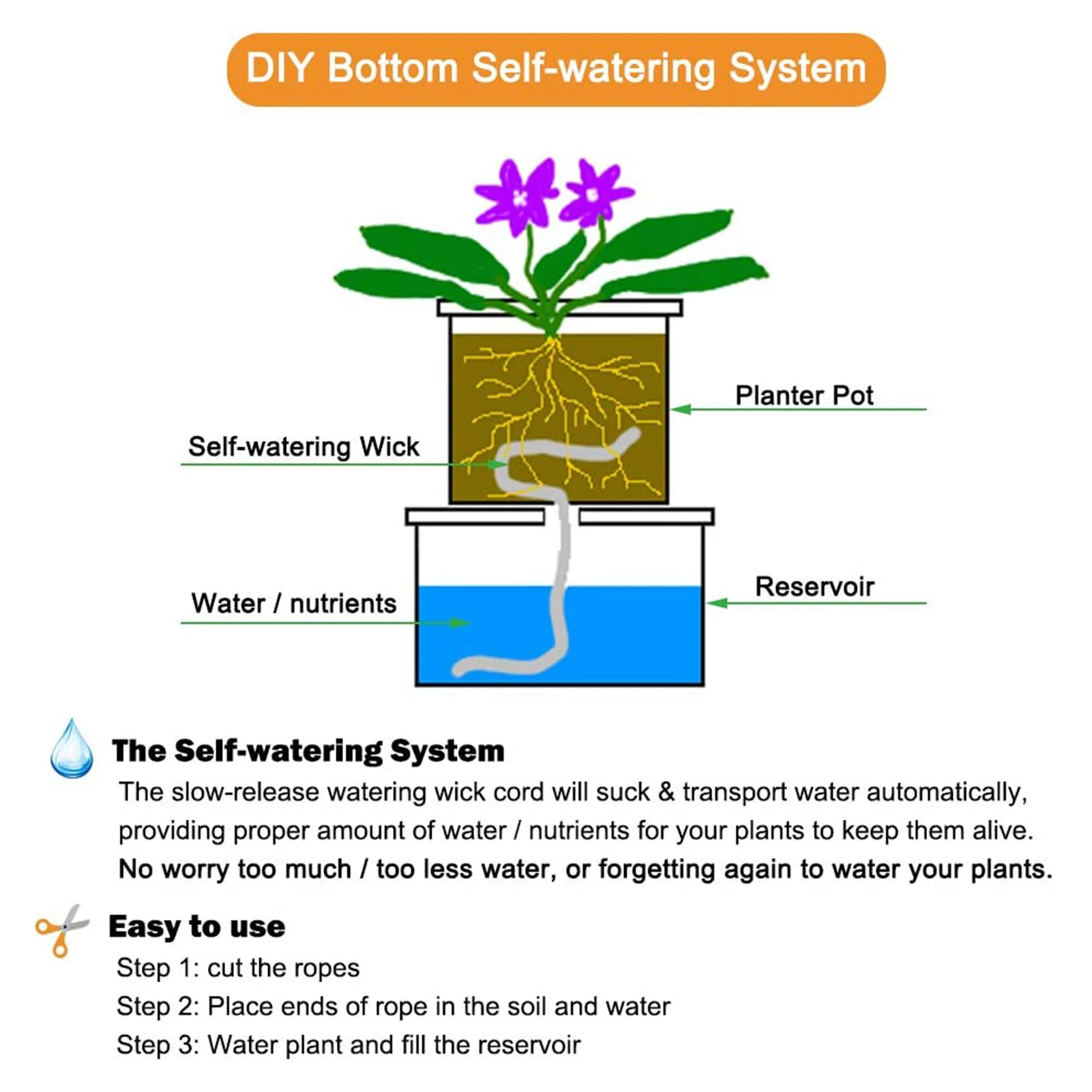 DIY Bottom Self-watering System

Planter Pot

Self-watering Wick

Reservoir

Water / nutrients

The Self-watering System

The slow-release watering wick cord will suck & transport water automatically, providing proper amount of water / nutrients for your plants to keep them alive.
No worry too much / too less water, or forgetting again to water your plants.

Easy to use

Step 1: cut the ropes
Step 2: Place ends of rope in the soil and water
Step 3: Water plant and fill the reservoir