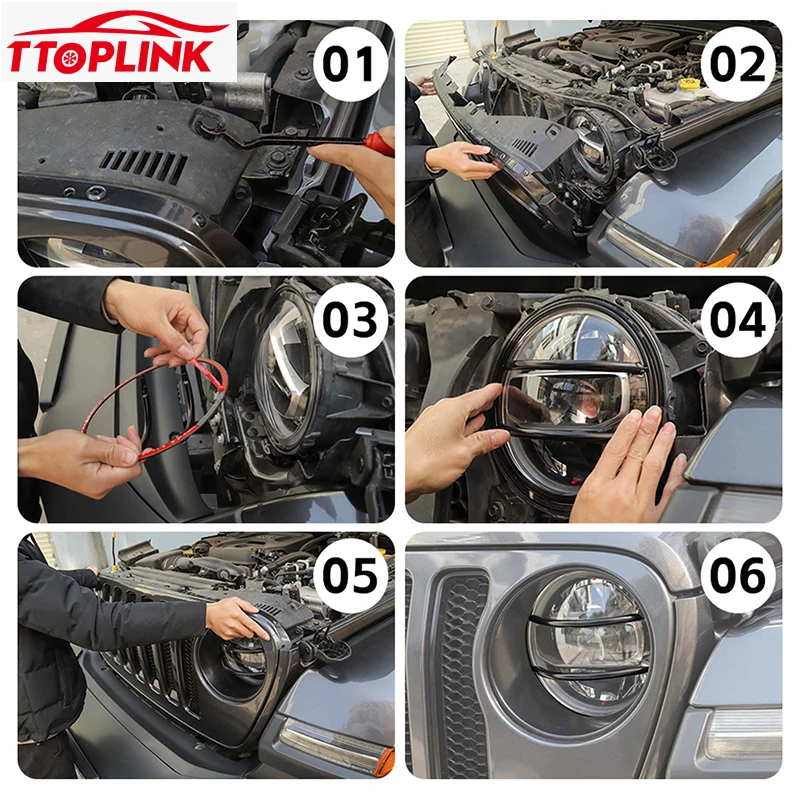 TTOPLINK

01

02

03

04

05

06