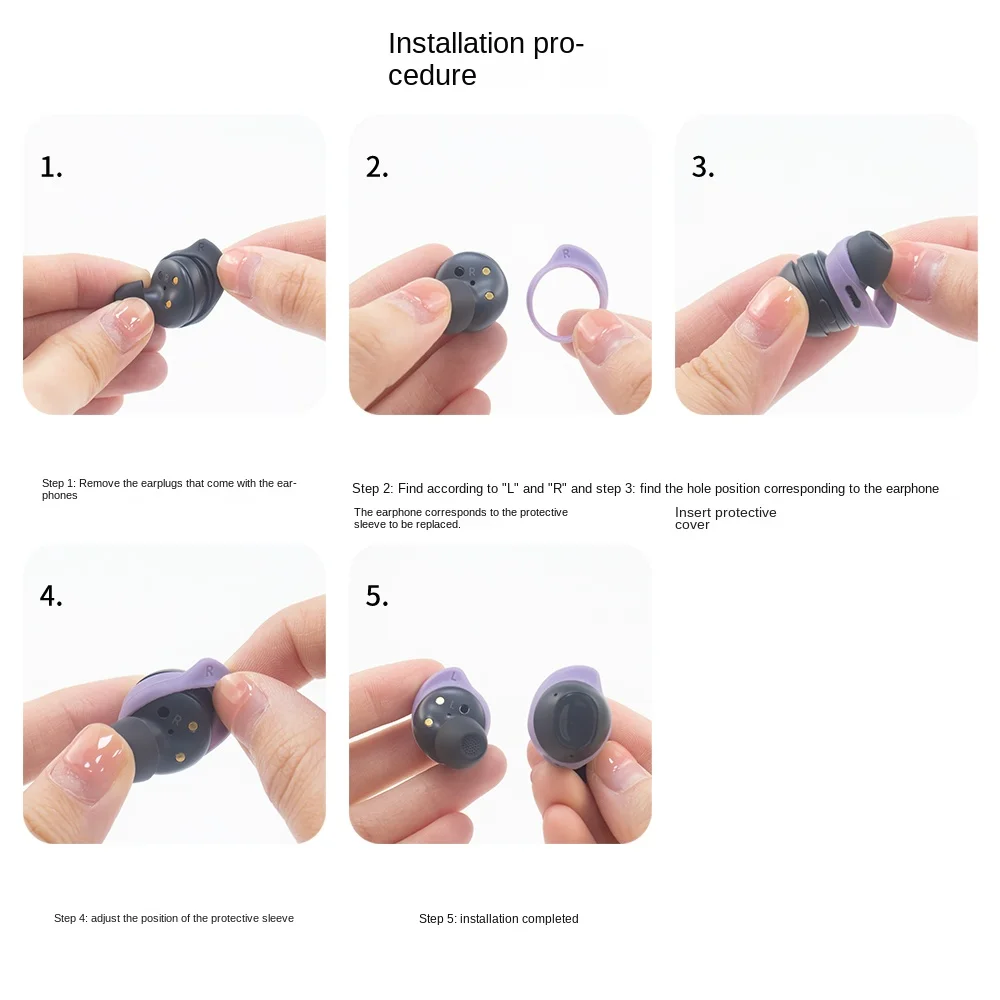 Installation procedure

1.

2.

3.

Step 1: Remove the earplugs that come with the earphones

Step 2: Find according to "L" and "R" and step 3: find the hole position corresponding to the earphone

The earphone corresponds to the protective sleeve to be replaced.

Insert protective cover

4.

5.

Step 4: adjust the position of the protective sleeve

Step 5: installation completed