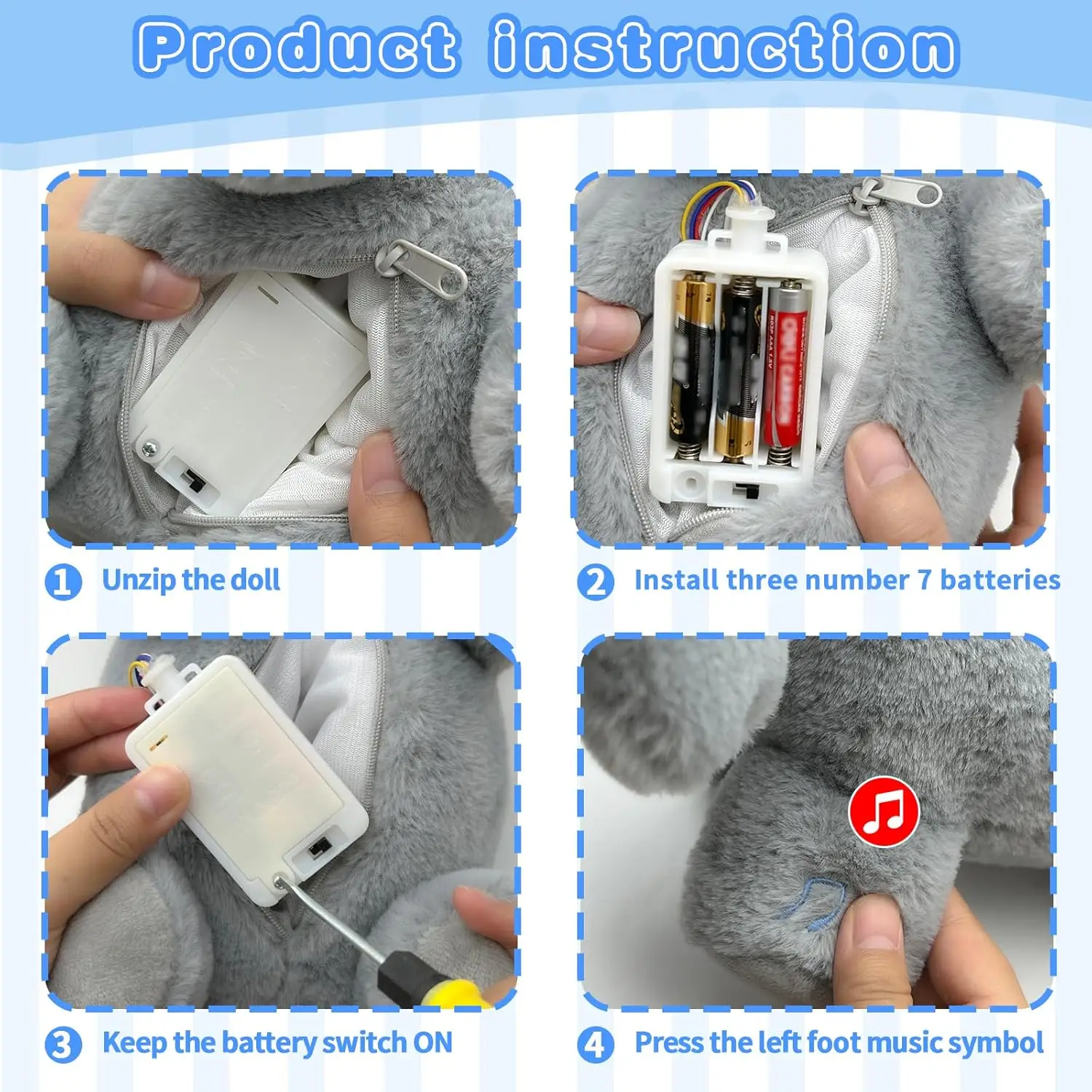 Product instruction

1 Unzip the doll

2 Install three number 7 batteries

3 Keep the battery switch ON

4 Press the left foot music symbol