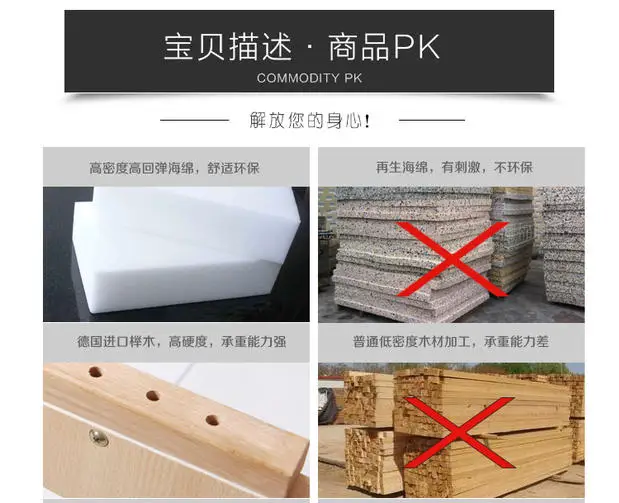 宝贝描述 · 商品PK
COMMODITY PK

解放您的身心!

高密度高回弹海绵，舒适环保

再生海绵，有刺激，不环保

德国进口榉木，高硬度，承重能力强

普通低密度木材加工，承重能力差