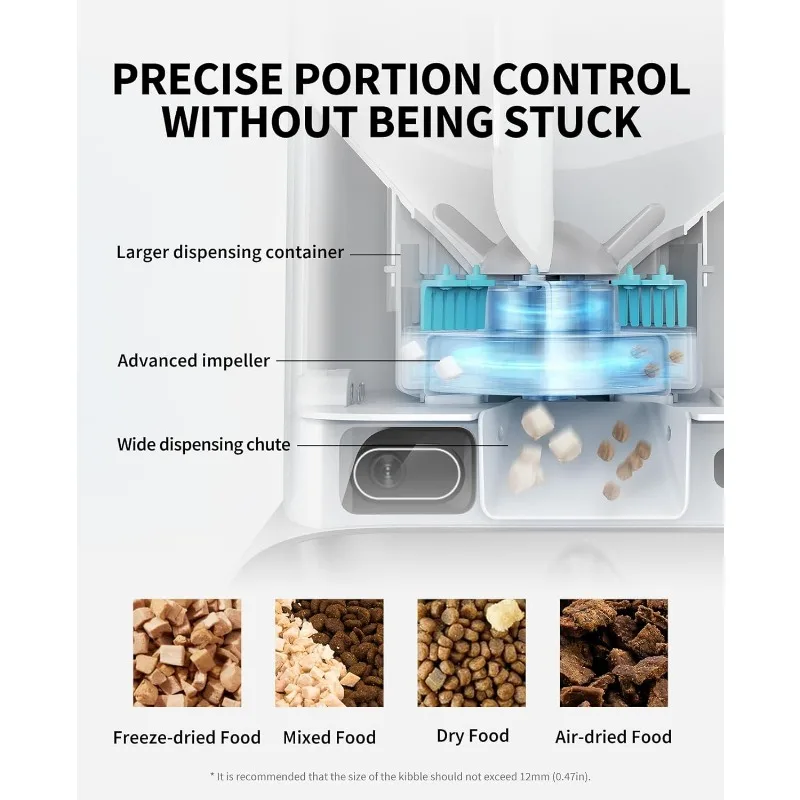 PRECISE PORTION CONTROL WITHOUT BEING STUCK

Larger dispensing container

Advanced impeller

Wide dispensing chute

Freeze-dried Food

Mixed Food

Dry Food

Air-dried Food

* It is recommended that the size of the kibble should not exceed 12mm (0.47in).