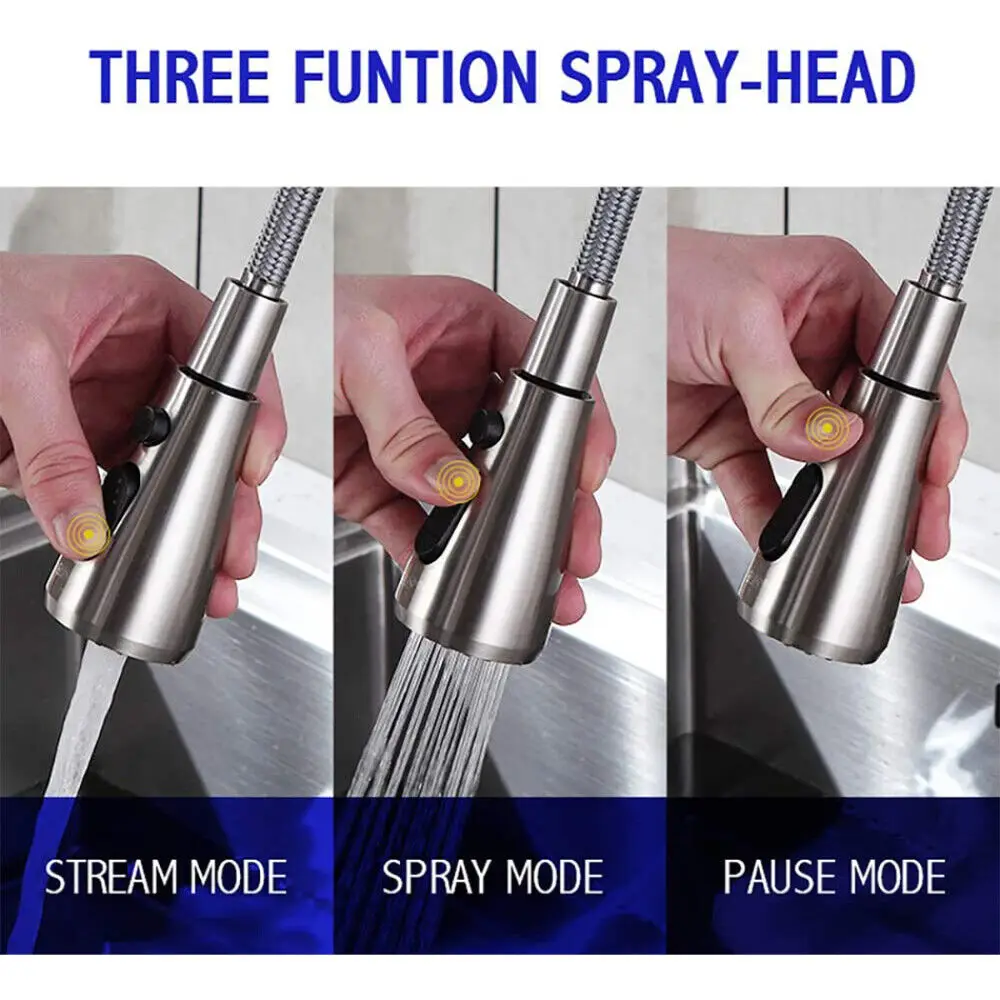 THREE FUNTION SPRAY-HEAD

STREAM MODE

SPRAY MODE

PAUSE MODE