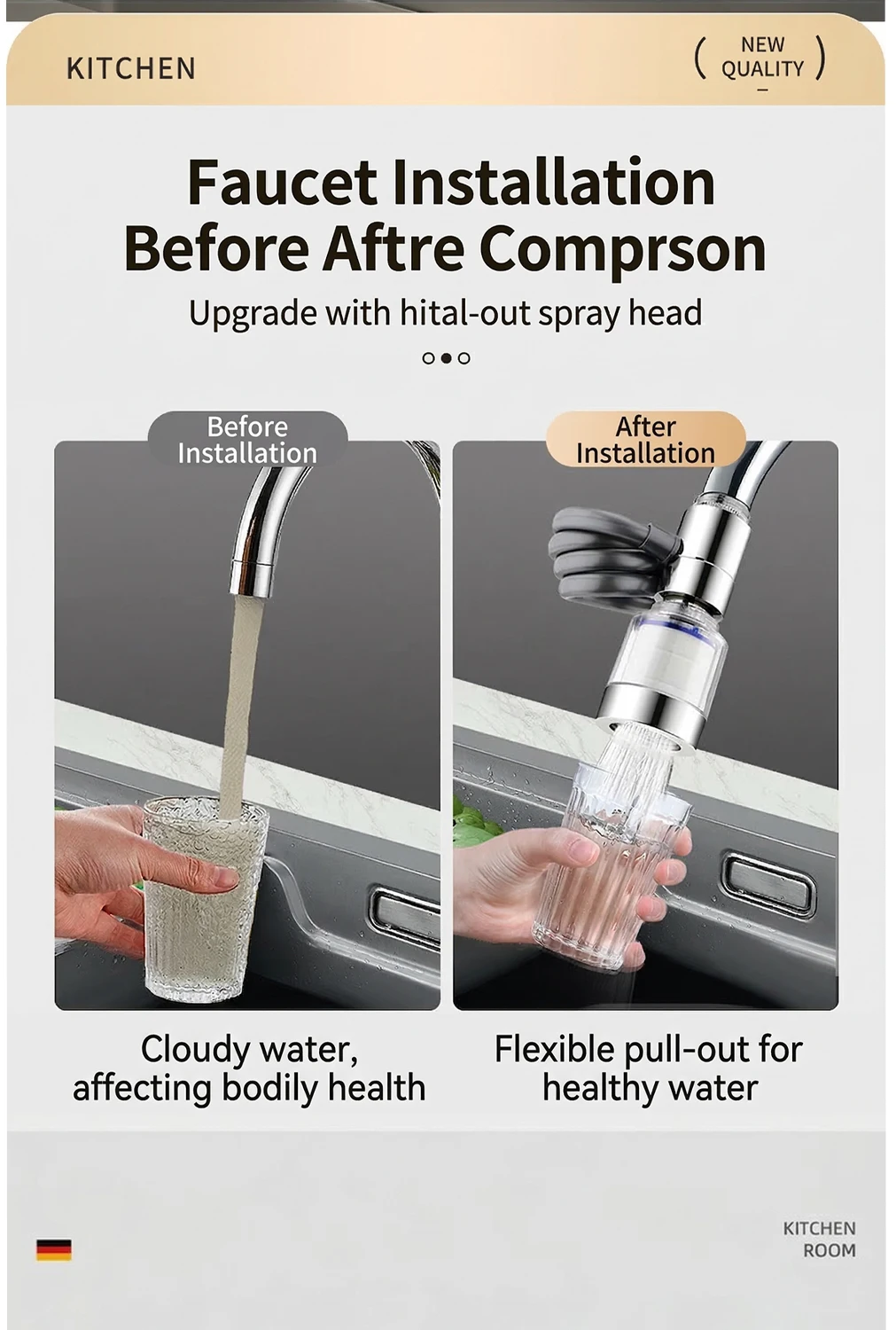 KITCHEN

( NEW QUALITY )

Faucet Installation
Before Aftre Comprson

Upgrade with hital-out spray head

Before Installation

After Installation

Cloudy water, affecting bodily health

Flexible pull-out for healthy water

KITCHEN
ROOM