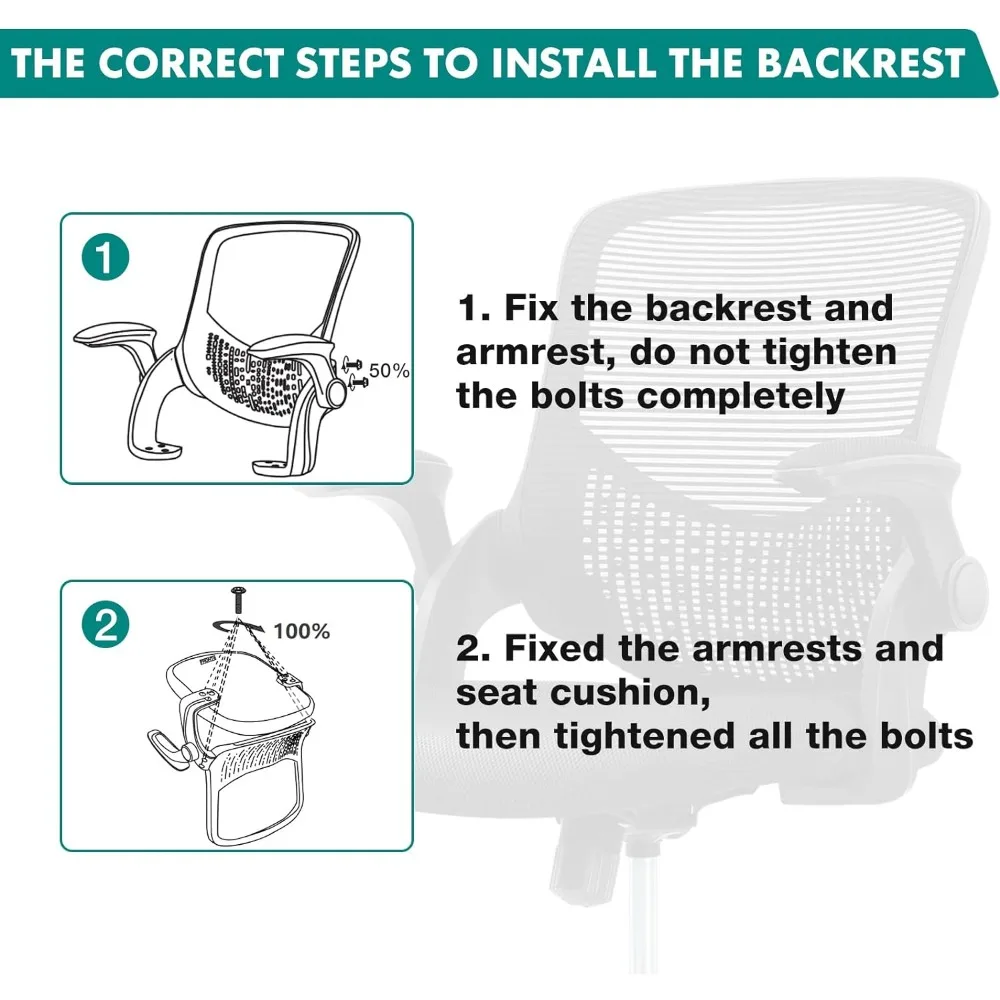 THE CORRECT STEPS TO INSTALL THE BACKREST

1

50%

1. Fix the backrest and armrest, do not tighten the bolts completely

2

100%

2. Fixed the armrests and seat cushion,
then tightened all the bolts