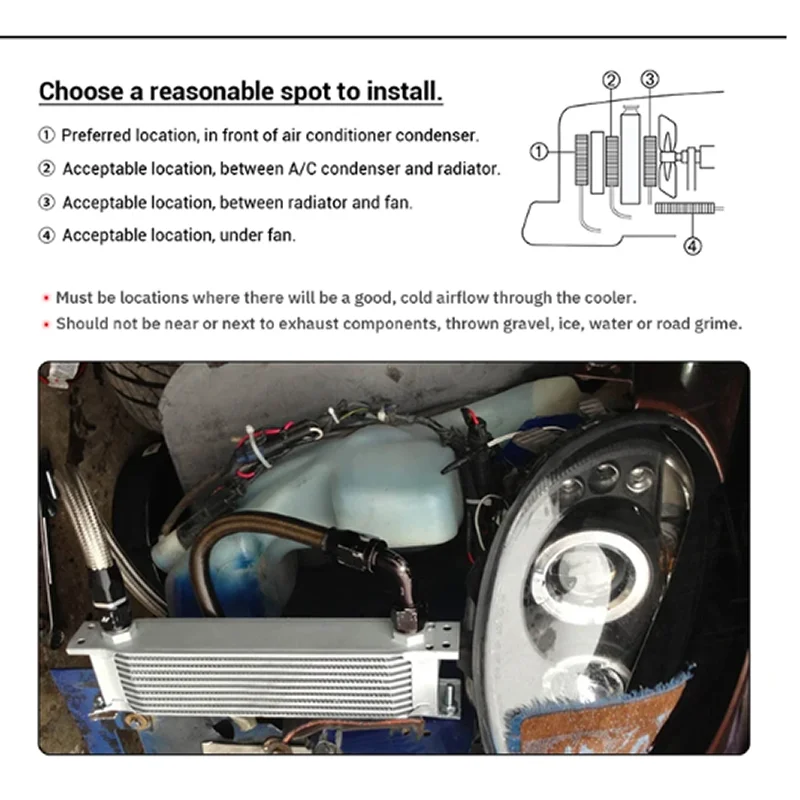 Choose a reasonable spot to install.

① Preferred location, in front of air conditioner condenser.

② Acceptable location, between A/C condenser and radiator.

③ Acceptable location, between radiator and fan.

④ Acceptable location, under fan.

② ③ ① ④

• Must be locations where there will be a good, cold airflow through the cooler.

• Should not be near or next to exhaust components, thrown gravel, ice, water or road grime.