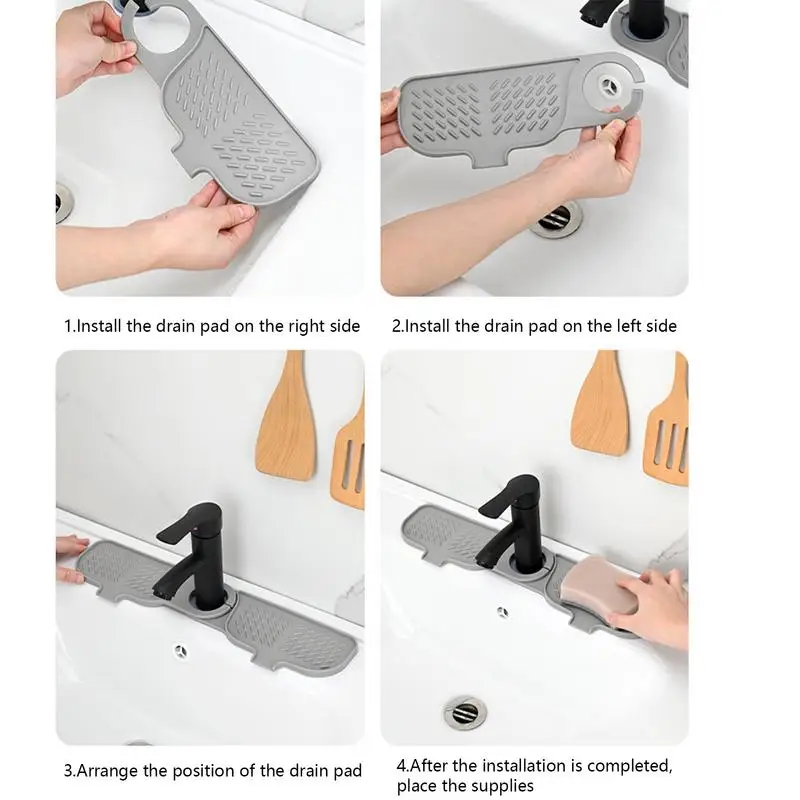 1.Install the drain pad on the right side

2.Install the drain pad on the left side

3.Arrange the position of the drain pad

4.After the installation is completed, place the supplies