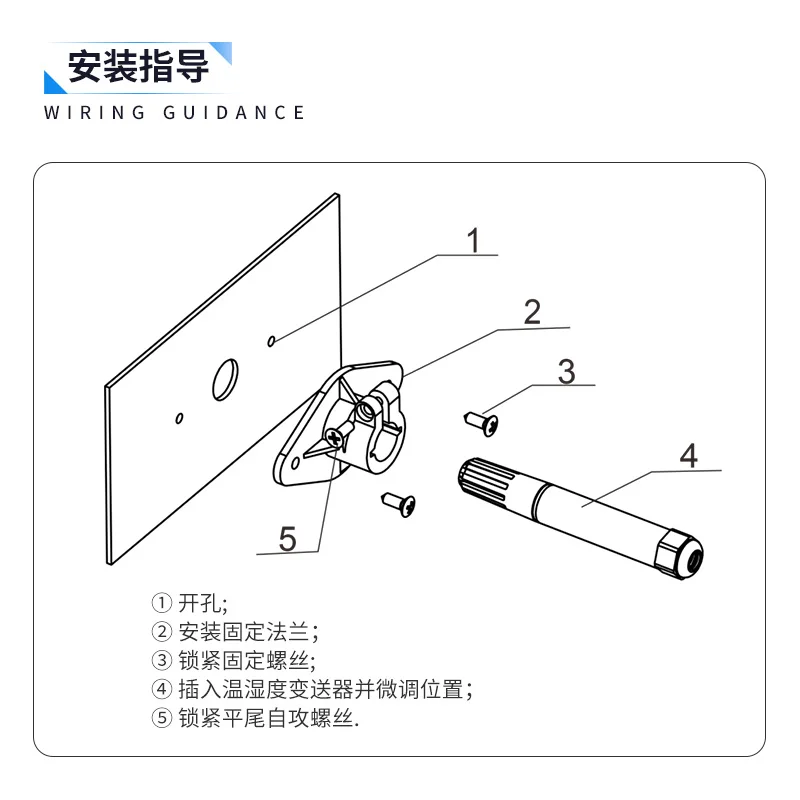 安装指导

WIRING GUIDANCE

1

2

3

4

5

① 开孔;
② 安装固定法兰;
③ 锁紧固定螺丝;
④ 插入温湿度变送器并微调位置;
⑤ 锁紧平尾自攻螺丝.