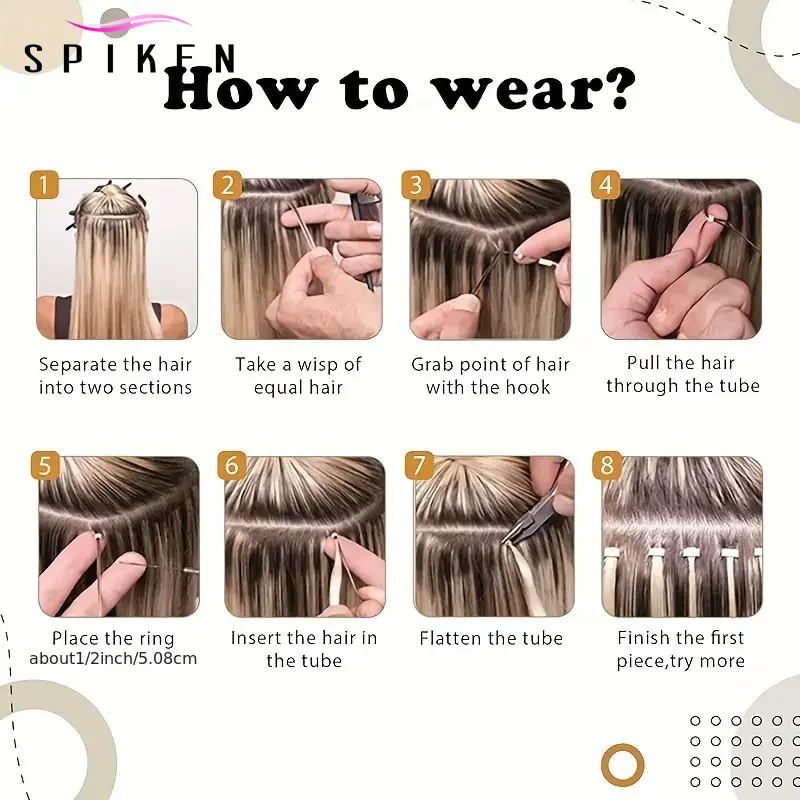 SPIKEN

How to wear?

1

Separate the hair into two sections

2

Take a wisp of equal hair

3

Grab point of hair with the hook

4

Pull the hair through the tube

5

Place the ring about1/2inch/5.08cm

6

Insert the hair in the tube

7

Flatten the tube

8

Finish the first piece,try more