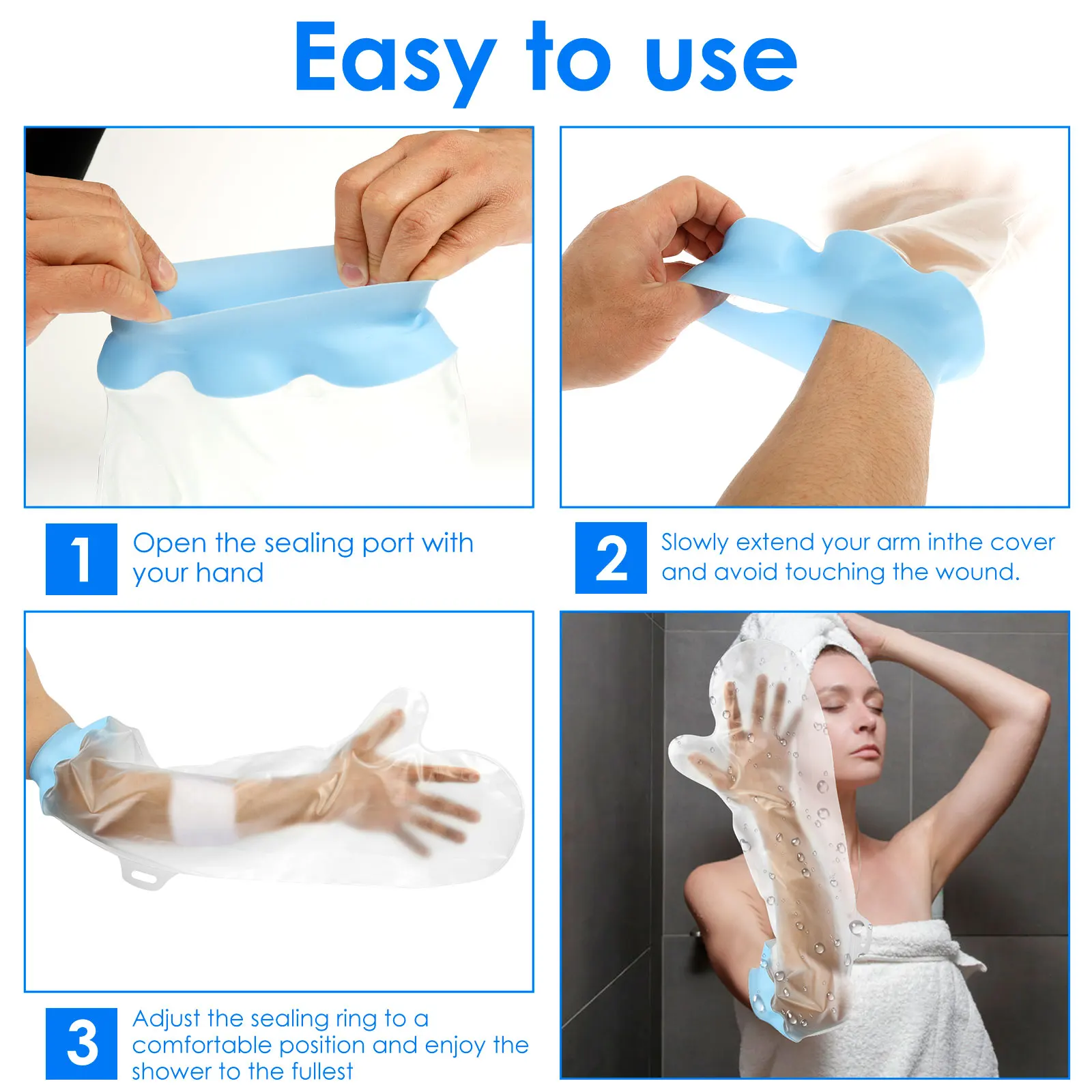 Easy to use

1 Open the sealing port with your hand

2 Slowly extend your arm inthe cover and avoid touching the wound.

3 Adjust the sealing ring to a comfortable position and enjoy the shower to the fullest