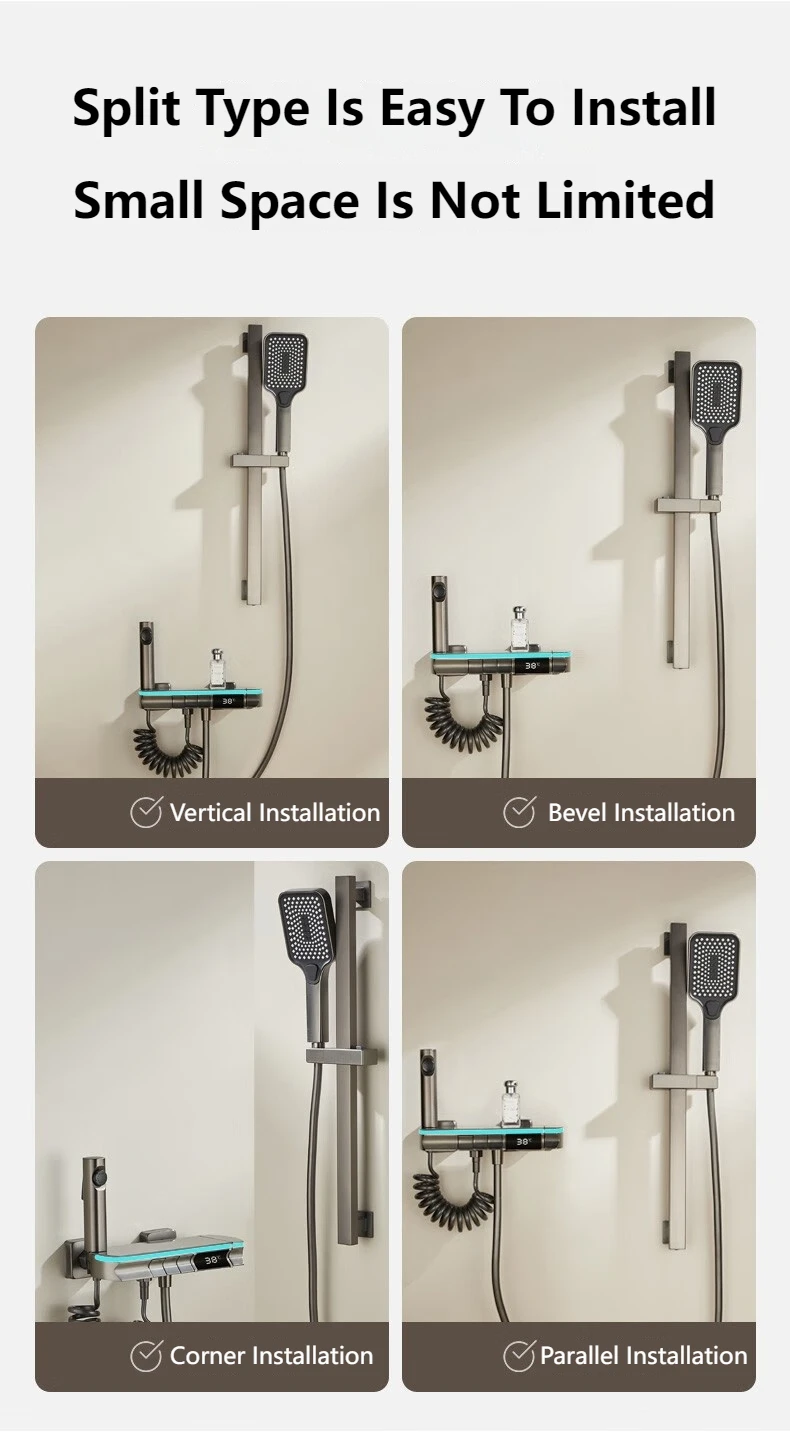 Split Type Is Easy To Install
Small Space Is Not Limited

38°

Vertical Installation

38°

Bevel Installation

38°

Corner Installation

38°

Parallel Installation