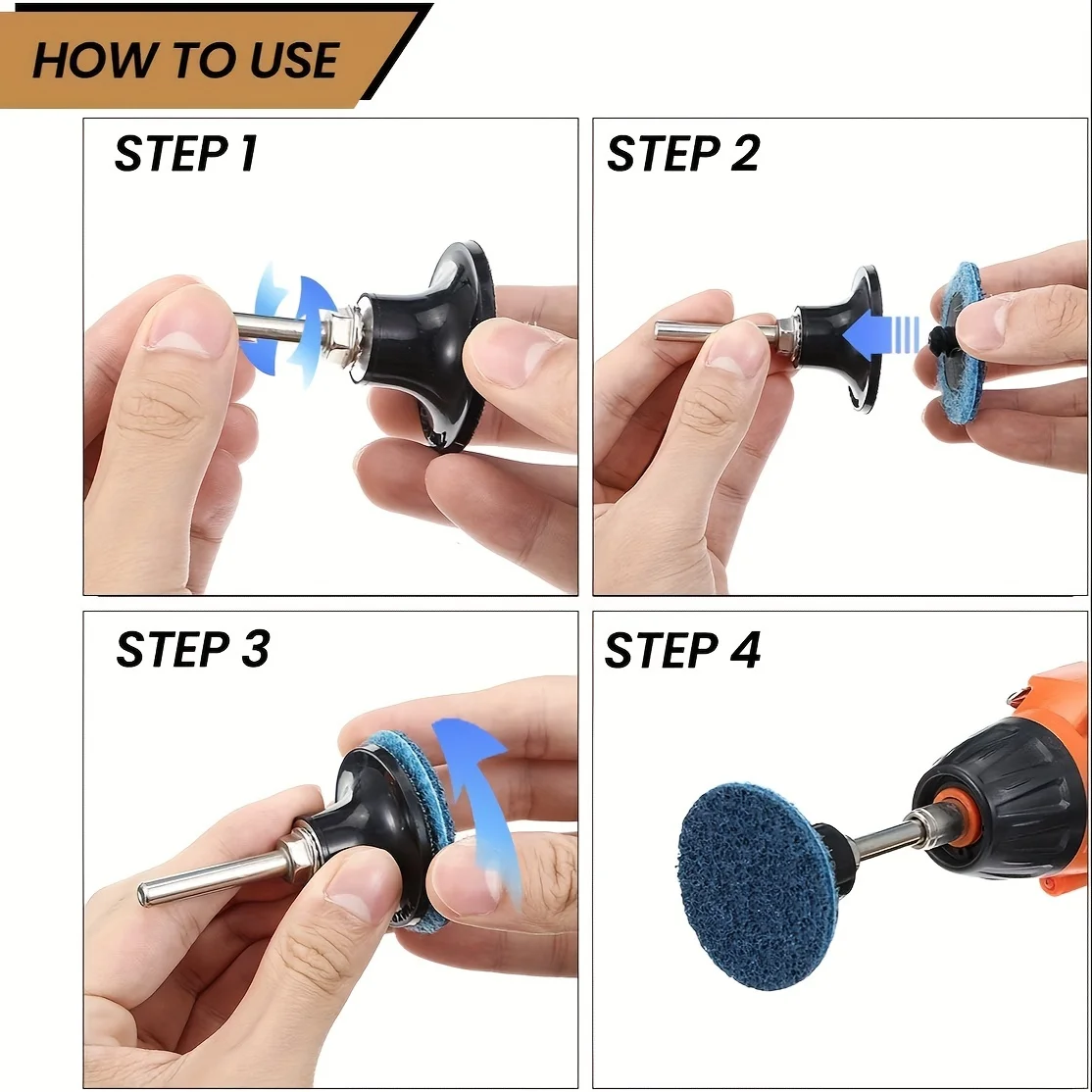 HOW TO USE

STEP 1

STEP 2

STEP 3

STEP 4