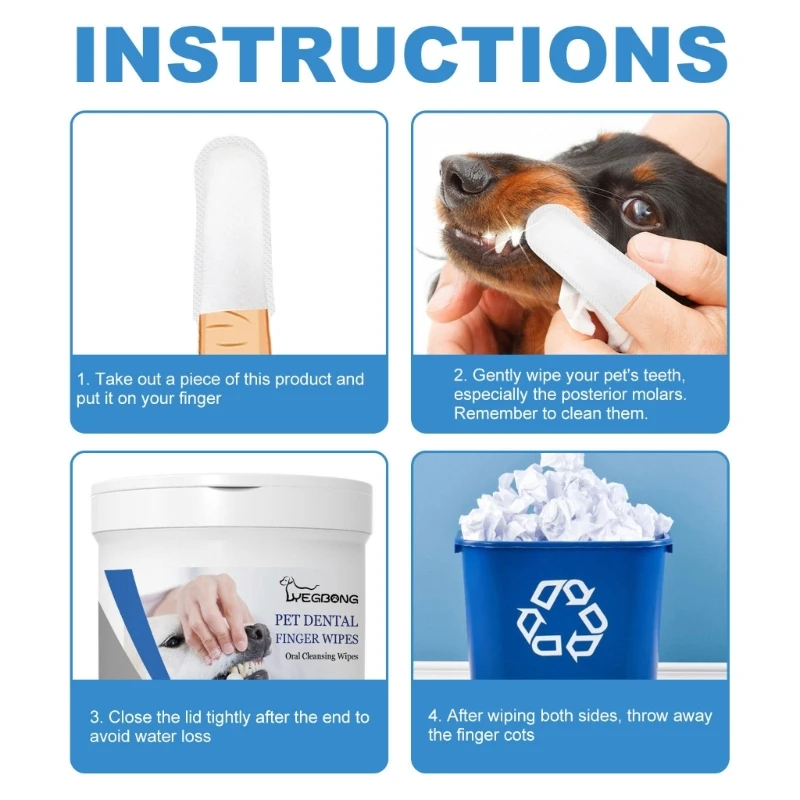 INSTRUCTIONS

1. Take out a piece of this product and put it on your finger

2. Gently wipe your pet's teeth, especially the posterior molars. Remember to clean them.

YEGBONG
PET DENTAL FINGER WIPES
Oral Cleansing Wipes

3. Close the lid tightly after the end to avoid water loss

4. After wiping both sides, throw away the finger cots