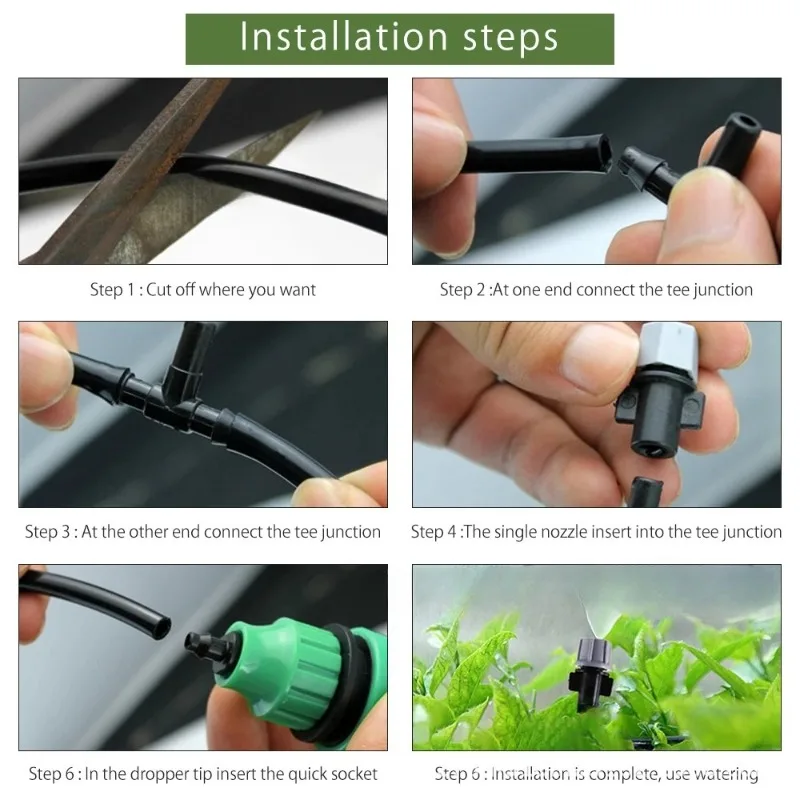 Installation steps

Step 1 : Cut off where you want

Step 2 :At one end connect the tee junction

Step 3 : At the other end connect the tee junction

Step 4 :The single nozzle insert into the tee junction

Step 6 : In the dropper tip insert the quick socket

Step 6 : Installation is complete, use watering