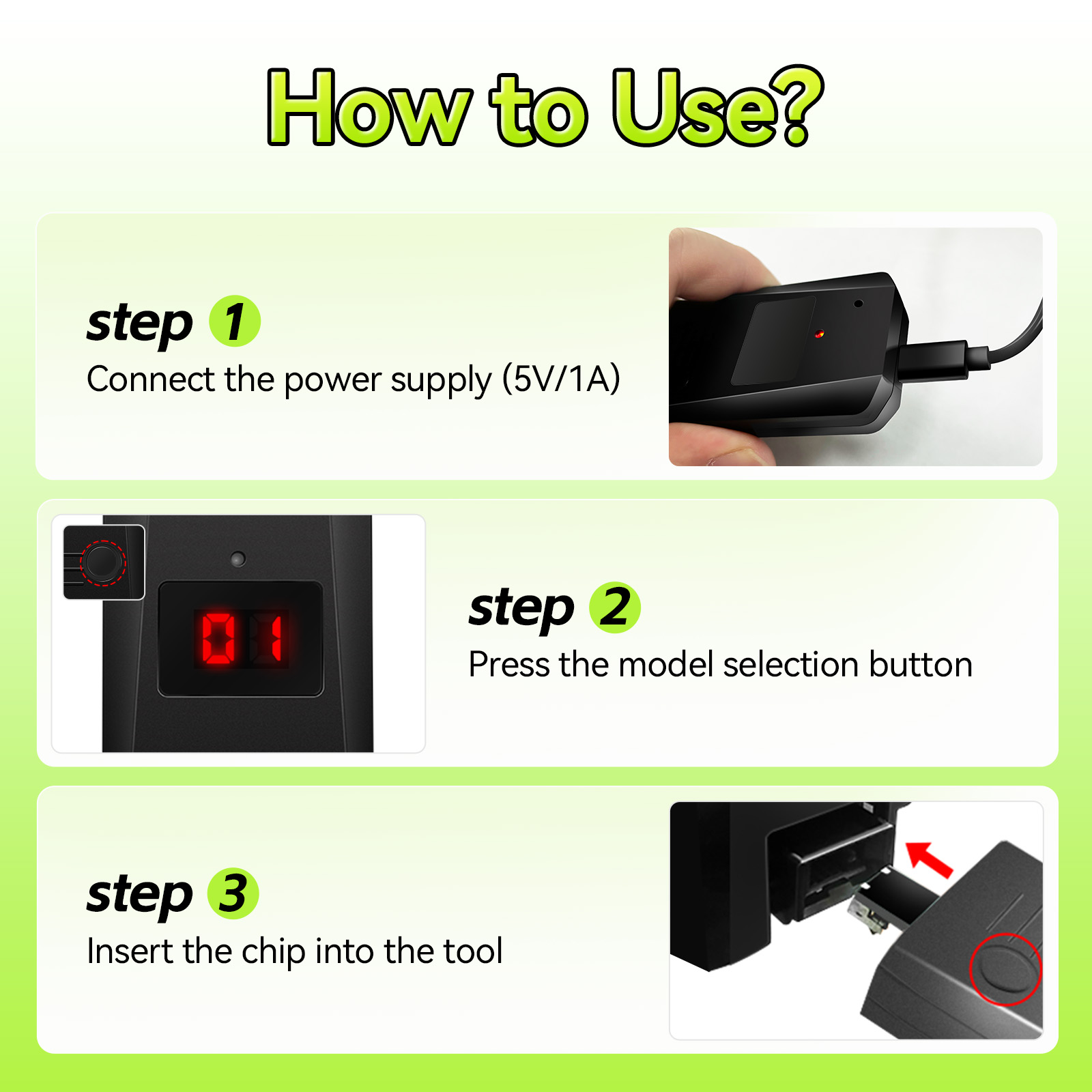 How to Use?

step 1
Connect the power supply (5V/1A)

01

step 2
Press the model selection button

step 3
Insert the chip into the tool