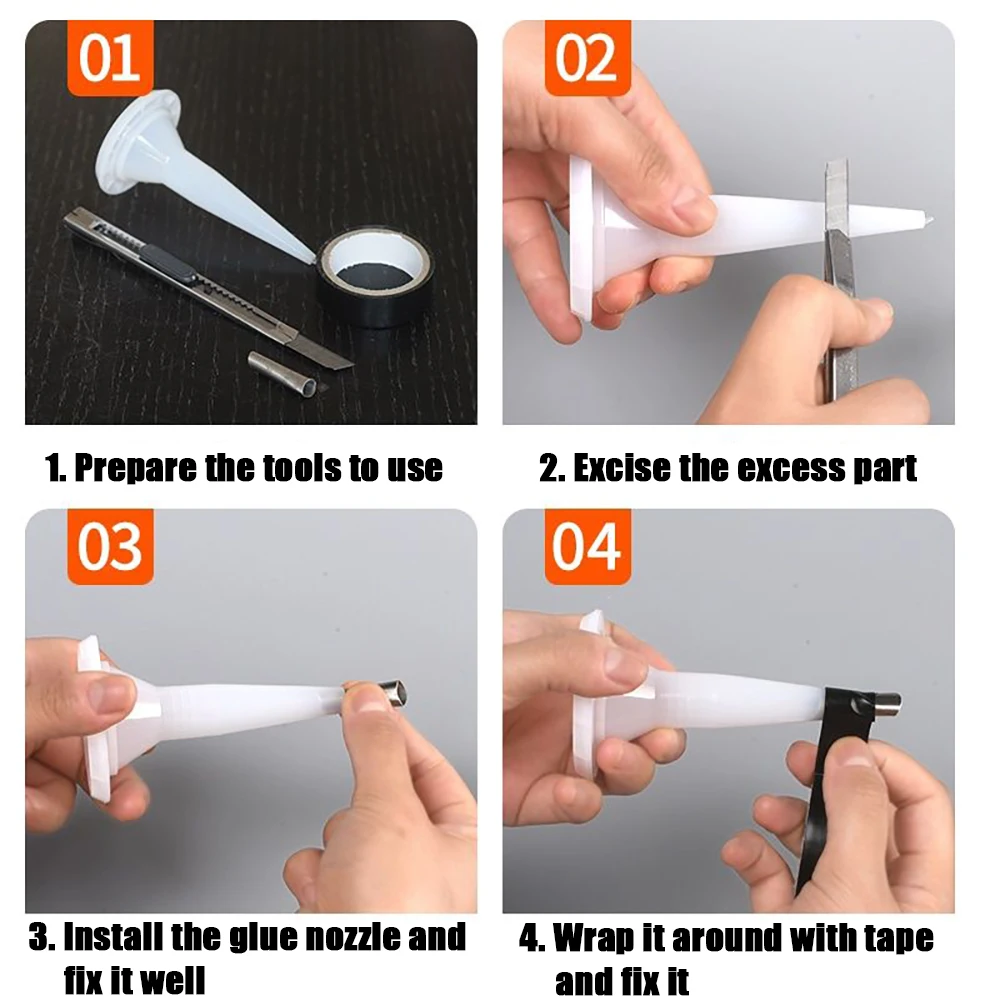 01

1. Prepare the tools to use

02

2. Excise the excess part

03

3. Install the glue nozzle and fix it well

04

4. Wrap it around with tape and fix it