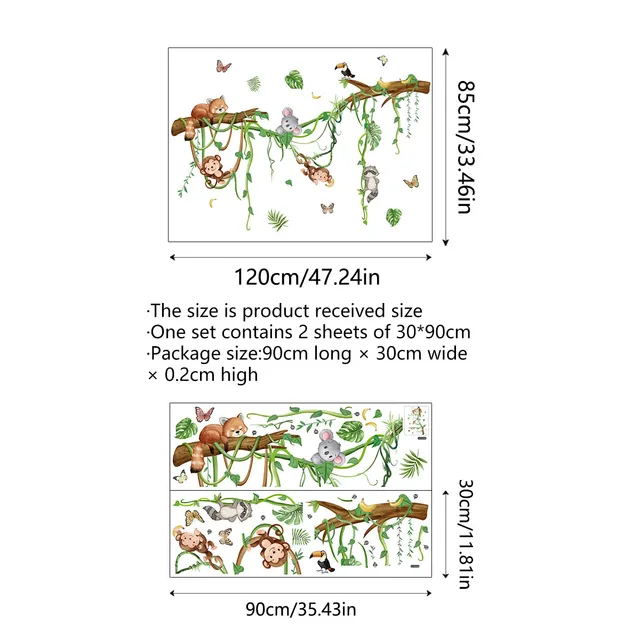 85cm/33.46in

120cm/47.24in

·The size is product received size
·One set contains 2 sheets of 30*90cm
·Package size:90cm long × 30cm wide × 0.2cm high

30cm/11.81in

90cm/35.43in