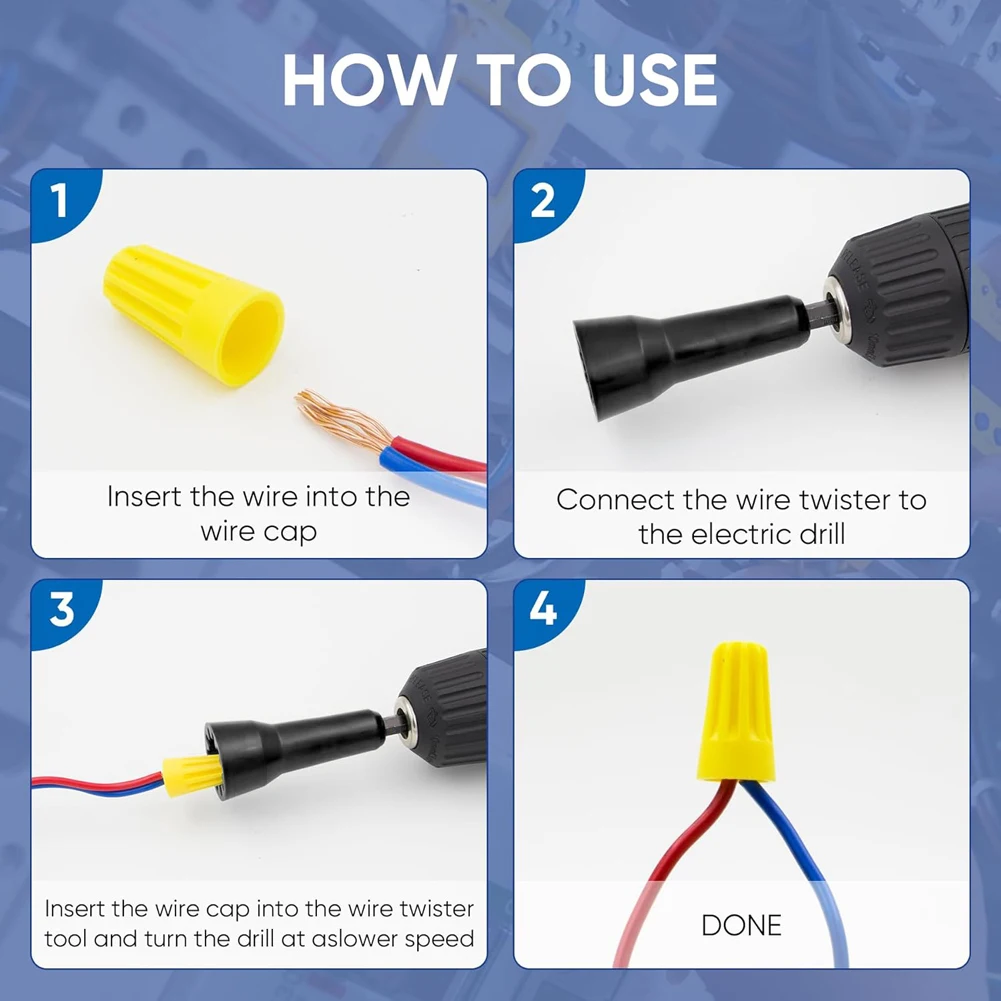 HOW TO USE

1

Insert the wire into the wire cap

2

Connect the wire twister to the electric drill

3

Insert the wire cap into the wire twister tool and turn the drill at aslower speed

4

DONE