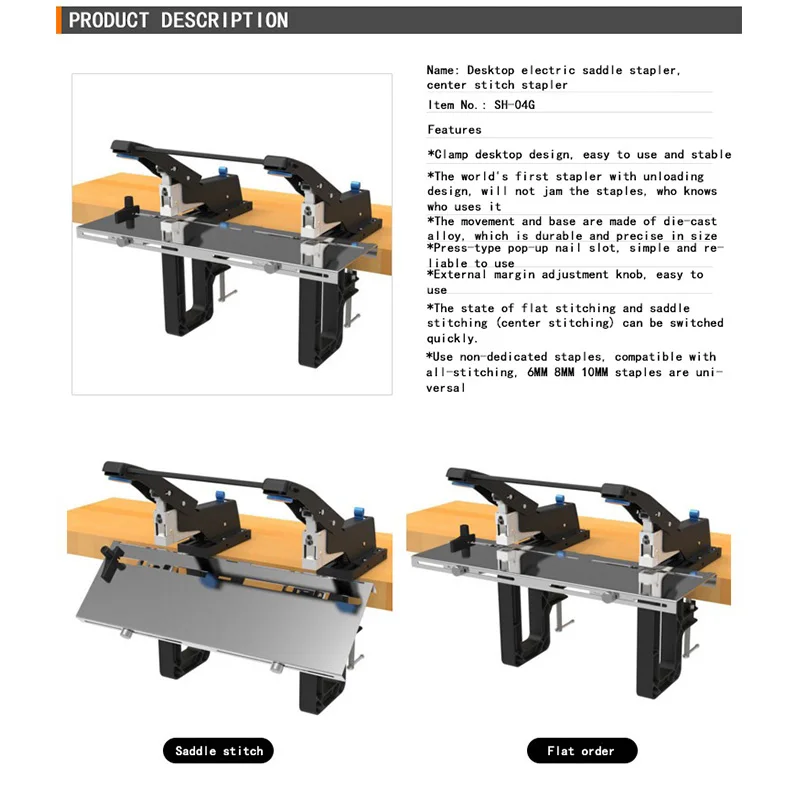 PRODUCT DESCRIPTION

Name: Desktop electric saddle stapler, center stitch stapler

Item No.: SH-04G

Features

*Clamp desktop design, easy to use and stable

*The world's first stapler with unloading design, will not jam the staples, who knows who uses it

*The movement and base are made of die-cast alloy, which is durable and precise in size

*Press-type pop-up nail slot, simple and reliable to use

*External margin adjustment knob, easy to use

*The state of flat stitching and saddle stitching (center stitching) can be switched quickly.

*Use non-dedicated staples, compatible with all-stitching, 6MM 8MM 10MM staples are universal

Saddle stitch

Flat order