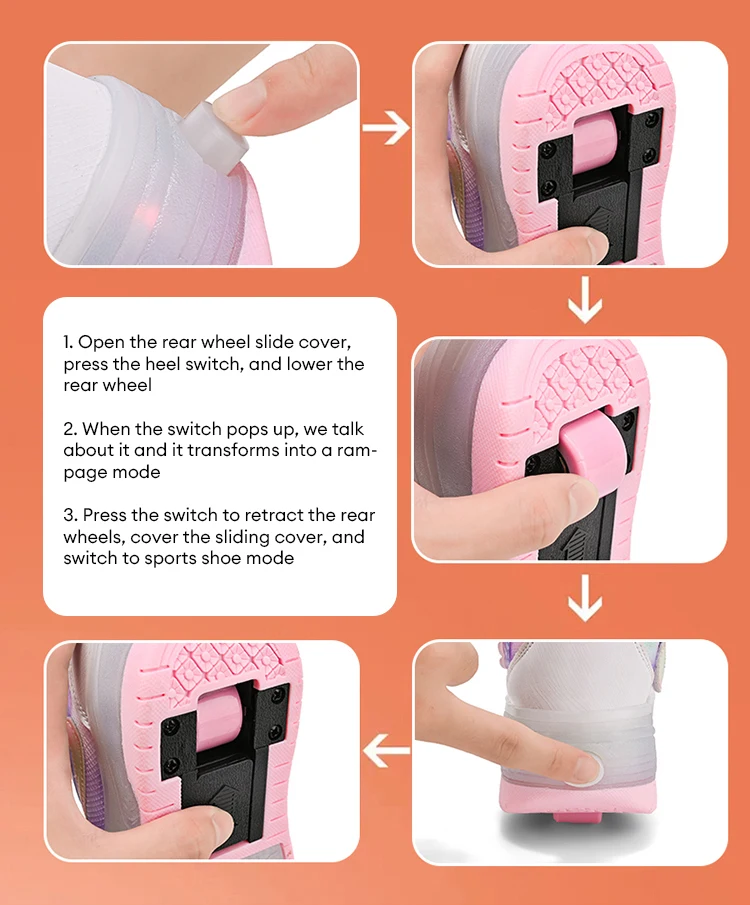 1. Open the rear wheel slide cover, press the heel switch, and lower the rear wheel

2. When the switch pops up, we talk about it and it transforms into a rampage mode

3. Press the switch to retract the rear wheels, cover the sliding cover, and switch to sports shoe mode