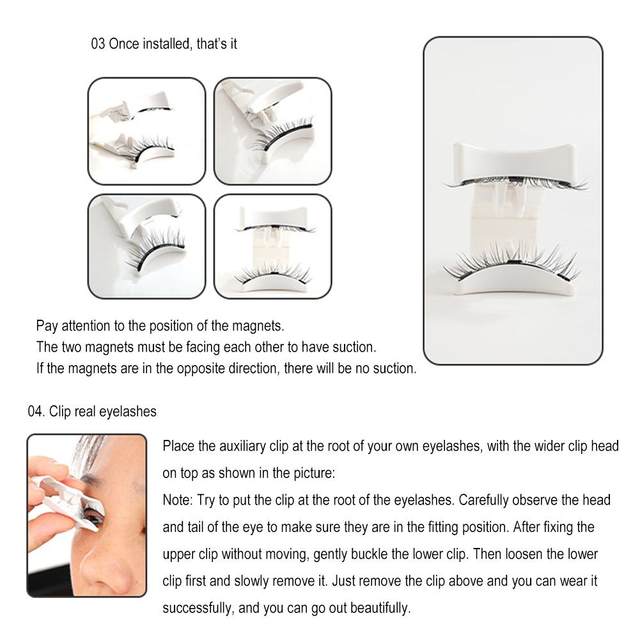 03 Once installed, that's it

Pay attention to the position of the magnets.
The two magnets must be facing each other to have suction.
If the magnets are in the opposite direction, there will be no suction.

04. Clip real eyelashes

Place the auxiliary clip at the root of your own eyelashes, with the wider clip head on top as shown in the picture:
Note: Try to put the clip at the root of the eyelashes. Carefully observe the head and tail of the eye to make sure they are in the fitting position. After fixing the upper clip without moving, gently buckle the lower clip. Then loosen the lower clip first and slowly remove it. Just remove the clip above and you can wear it successfully, and you can go out beautifully.