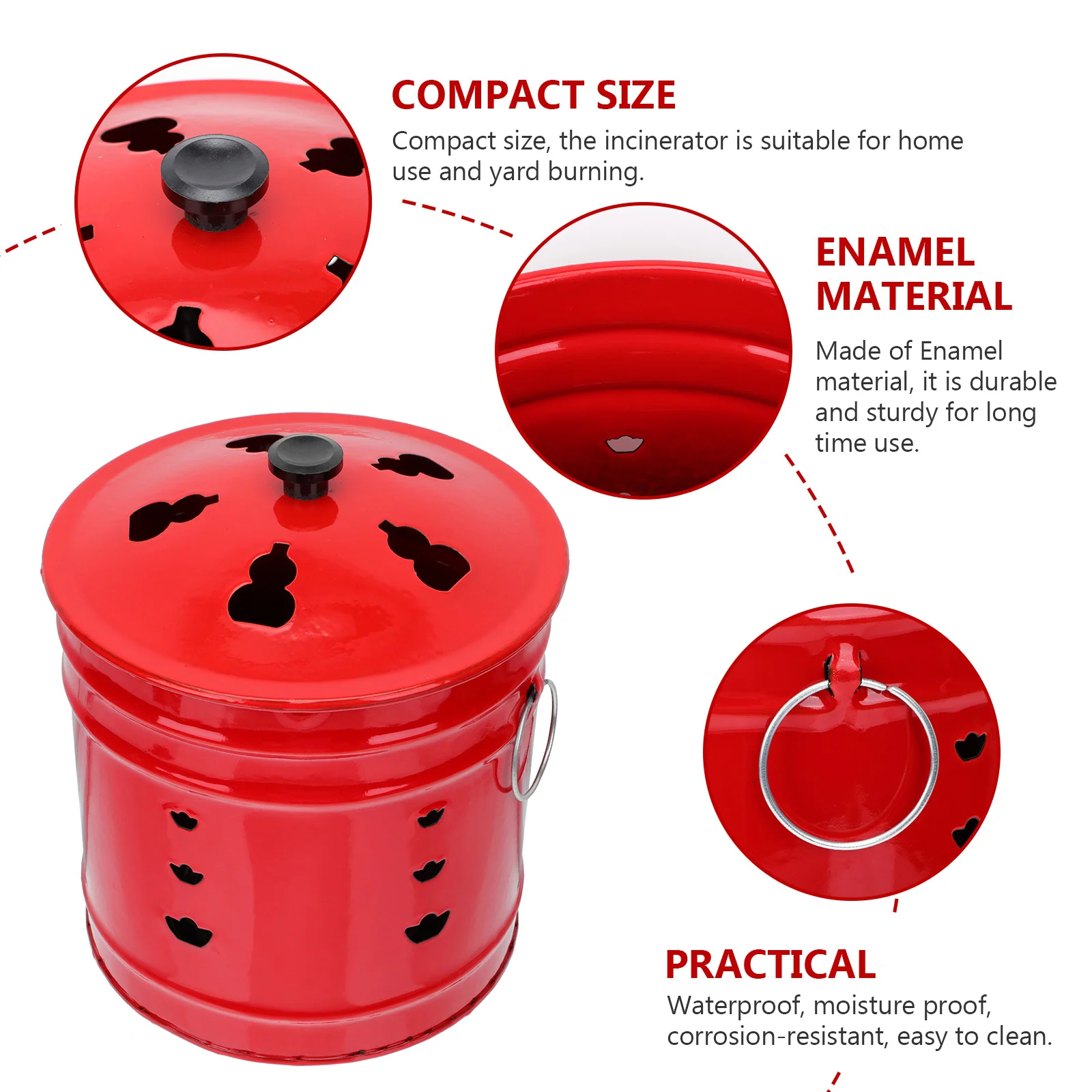 COMPACT SIZE
Compact size, the incinerator is suitable for home use and yard burning.

ENAMEL MATERIAL
Made of Enamel material, it is durable and sturdy for long time use.

PRACTICAL
Waterproof, moisture proof, corrosion-resistant, easy to clean.