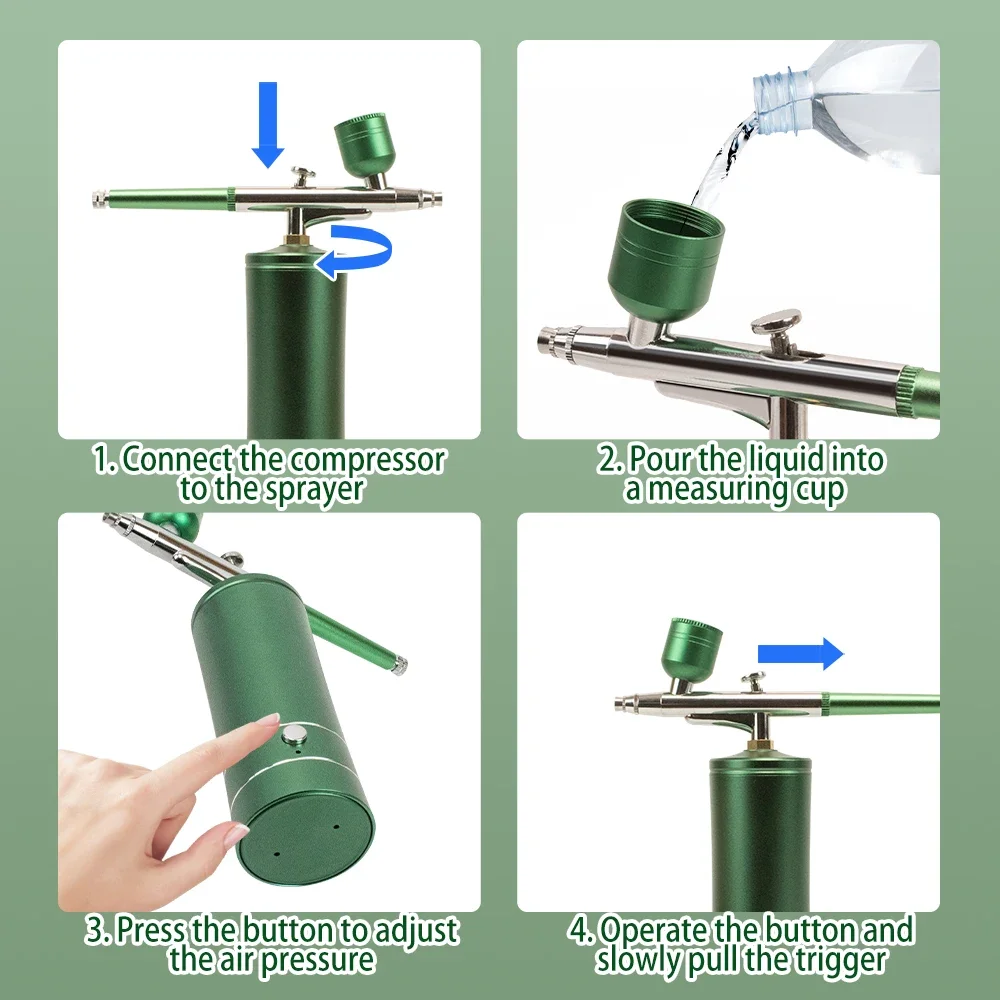 1. Connect the compressor to the sprayer

2. Pour the liquid into a measuring cup

3. Press the button to adjust the air pressure

4. Operate the button and slowly pull the trigger