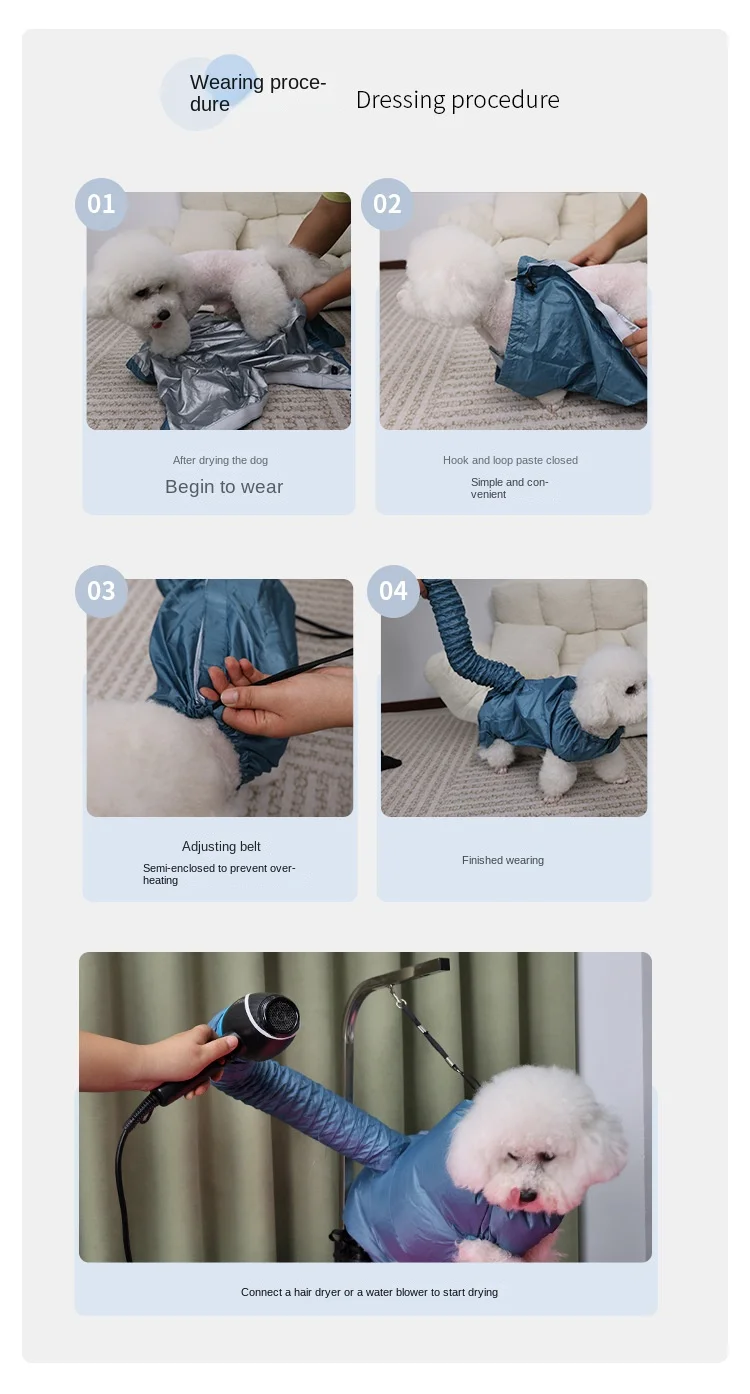 Wearing procedure

Dressing procedure

01

After drying the dog

Begin to wear

02

Hook and loop paste closed

Simple and convenient

03

Adjusting belt

Semi-enclosed to prevent overheating

04

Finished wearing

Connect a hair dryer or a water blower to start drying