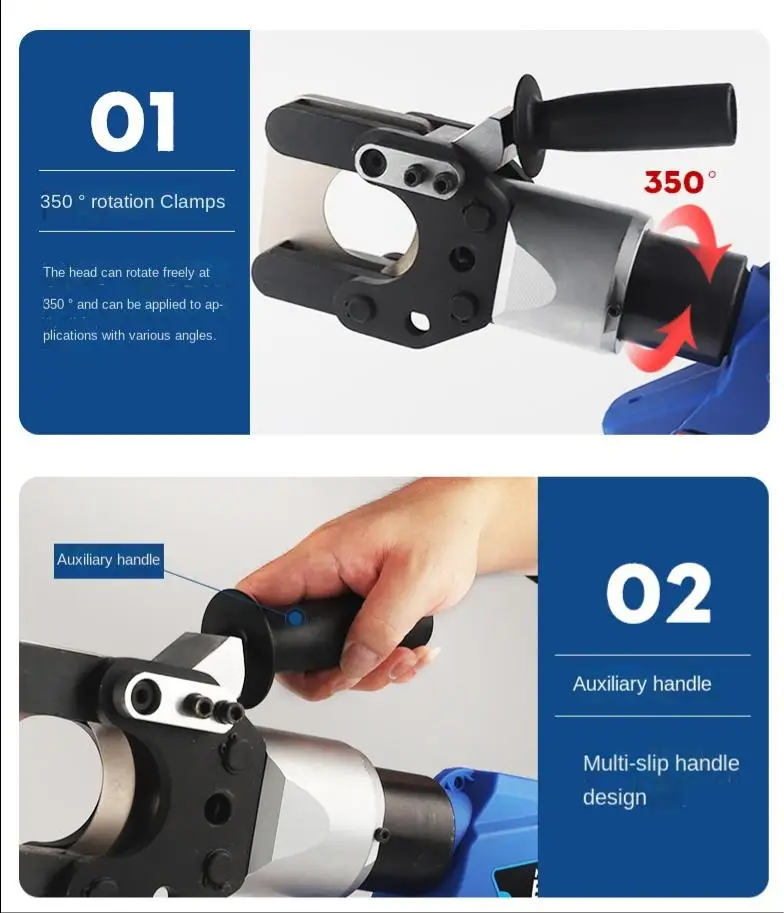 01

350 ° rotation Clamps

The head can rotate freely at 350 ° and can be applied to applications with various angles.

350°

Auxiliary handle

02

Auxiliary handle

Multi-slip handle design