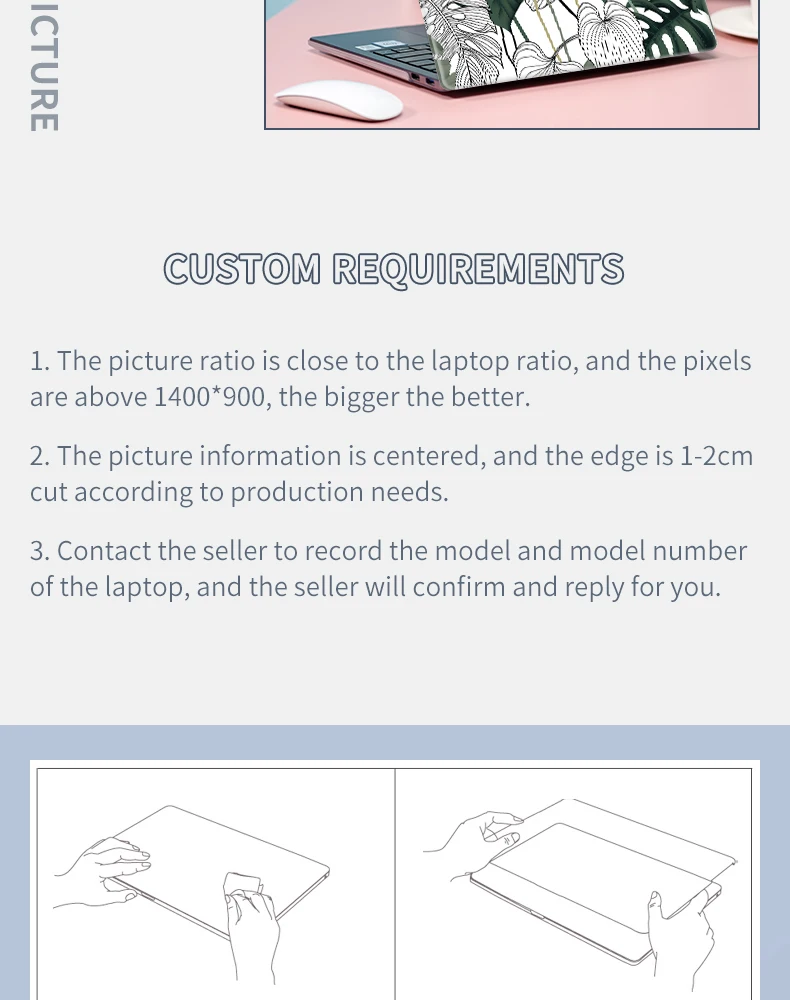 ICTURE

CUSTOM REQUIREMENTS

1. The picture ratio is close to the laptop ratio, and the pixels are above 1400*900, the bigger the better.

2. The picture information is centered, and the edge is 1-2cm cut according to production needs.

3. Contact the seller to record the model and model number of the laptop, and the seller will confirm and reply for you.