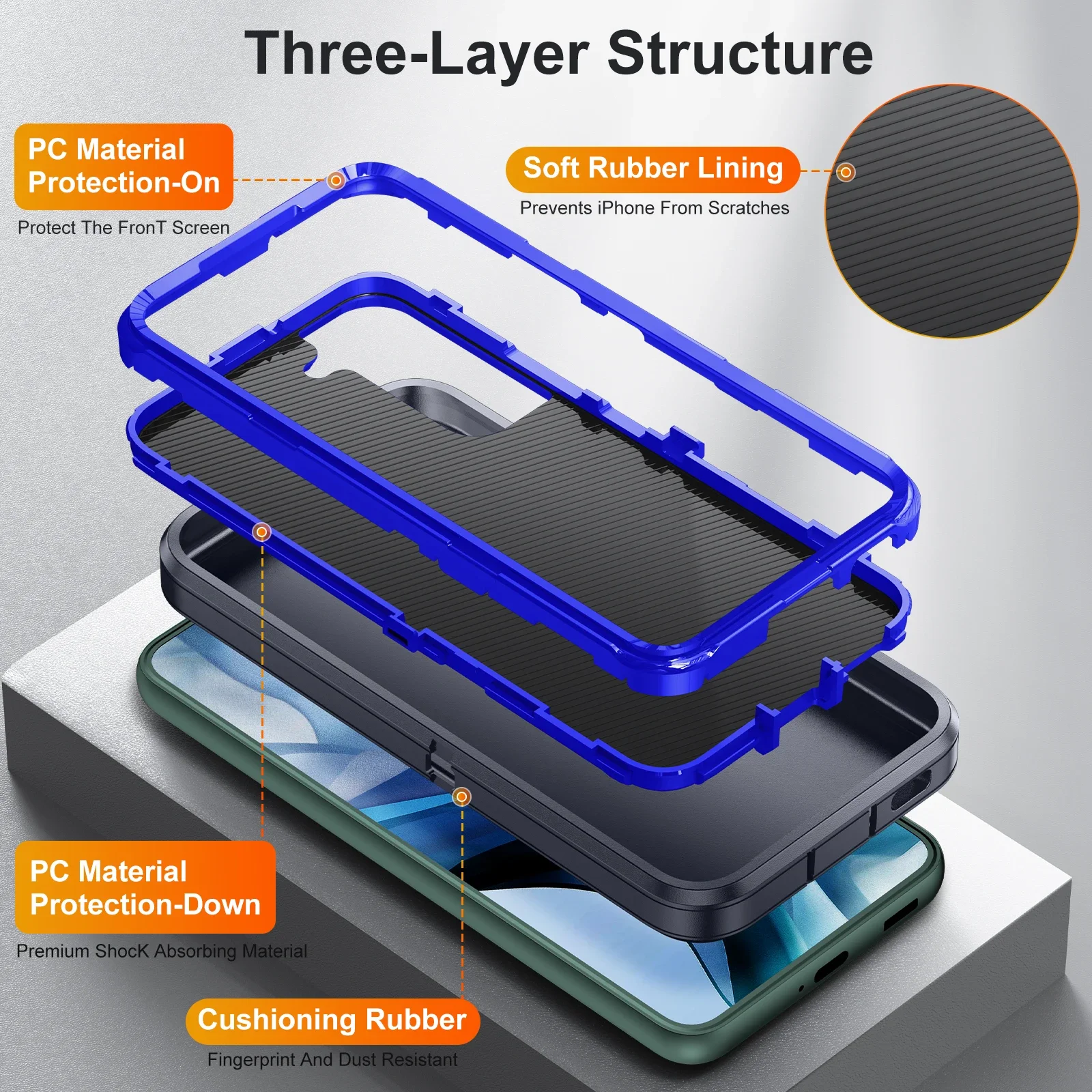 Three-Layer Structure

PC Material Protection-On

Protect The FronT Screen

Soft Rubber Lining

Prevents iPhone From Scratches

PC Material Protection-Down

Premium ShocK Absorbing Material

Cushioning Rubber

Fingerprint And Dust Resistant