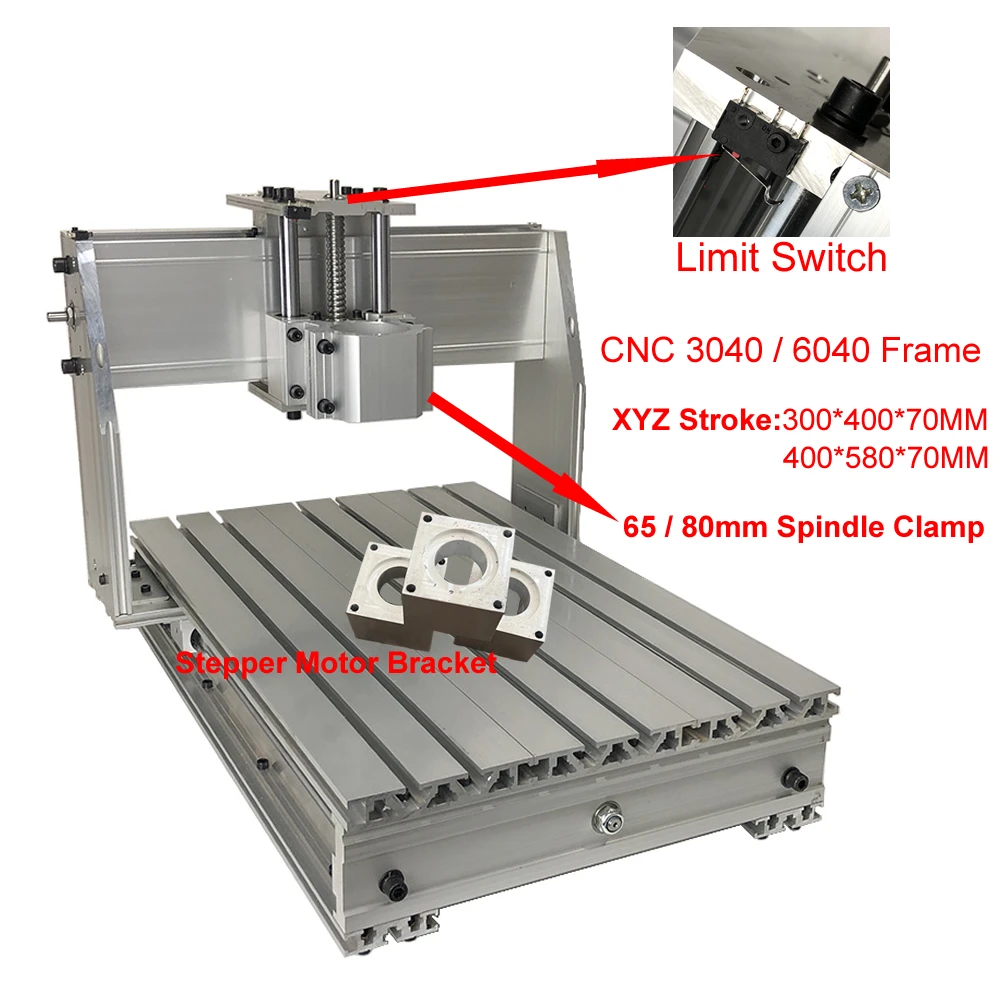 Limit Switch

CNC 3040 / 6040 Frame

XYZ Stroke:300*400*70MM
400*580*70MM

65 / 80mm Spindle Clamp

Stepper Motor Bracket