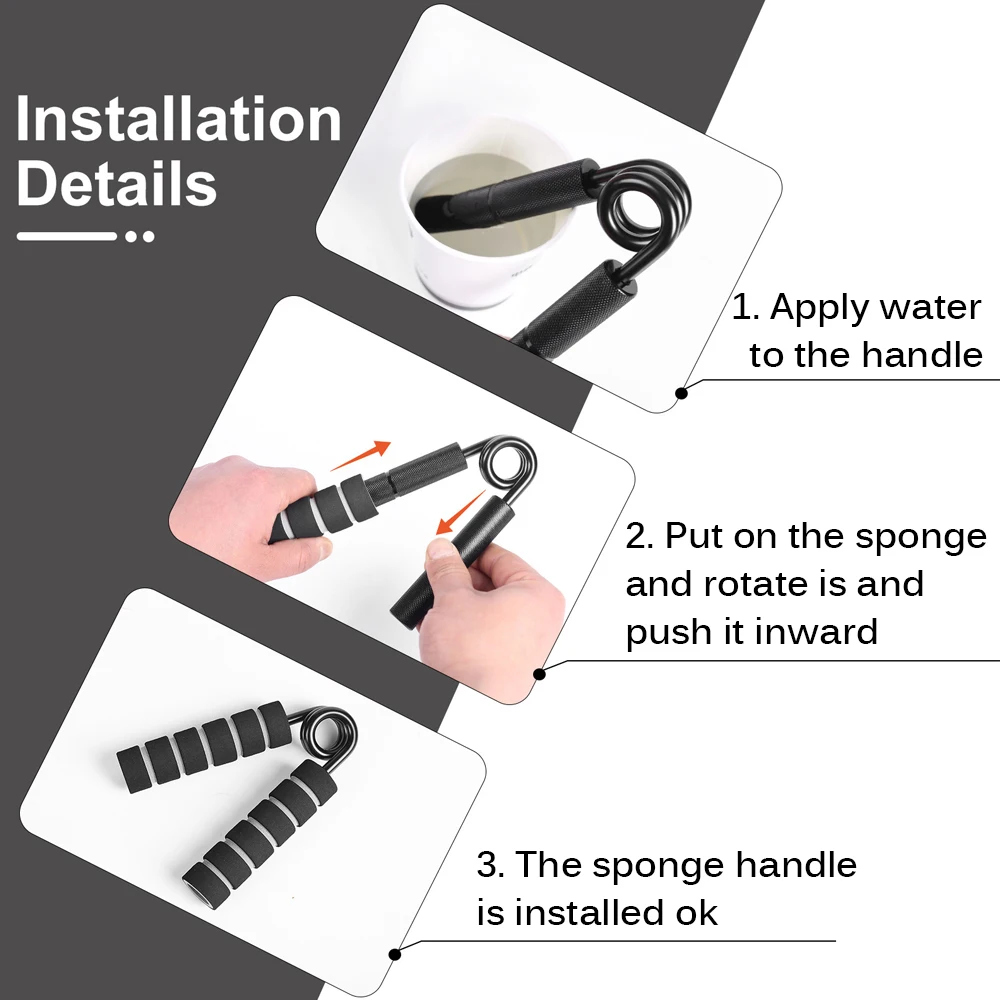 Installation Details

1. Apply water to the handle

2. Put on the sponge and rotate is and push it inward

3. The sponge handle is installed ok