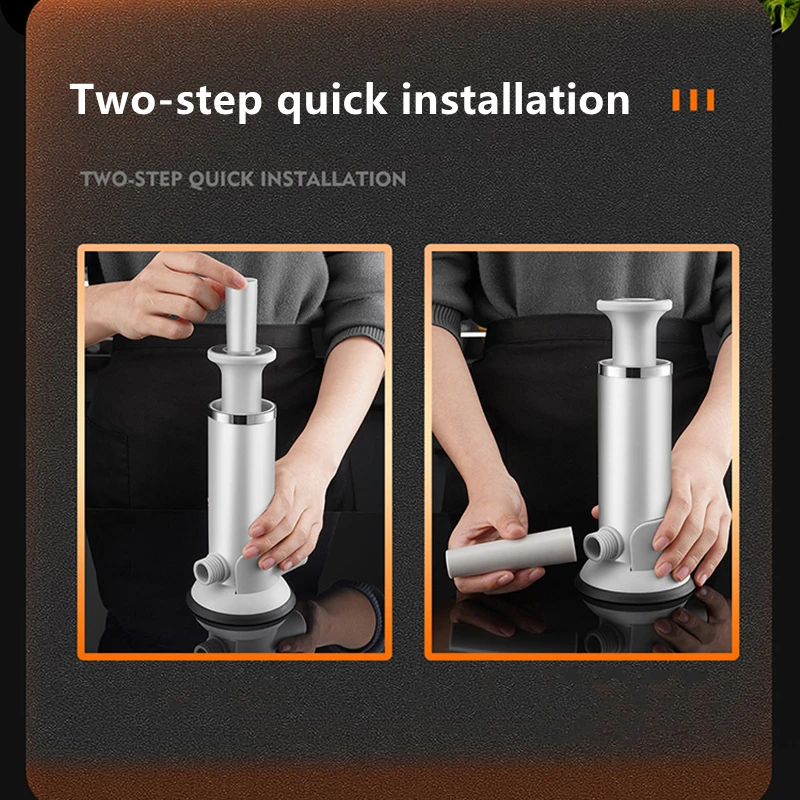 Two-step quick installation

TWO-STEP QUICK INSTALLATION