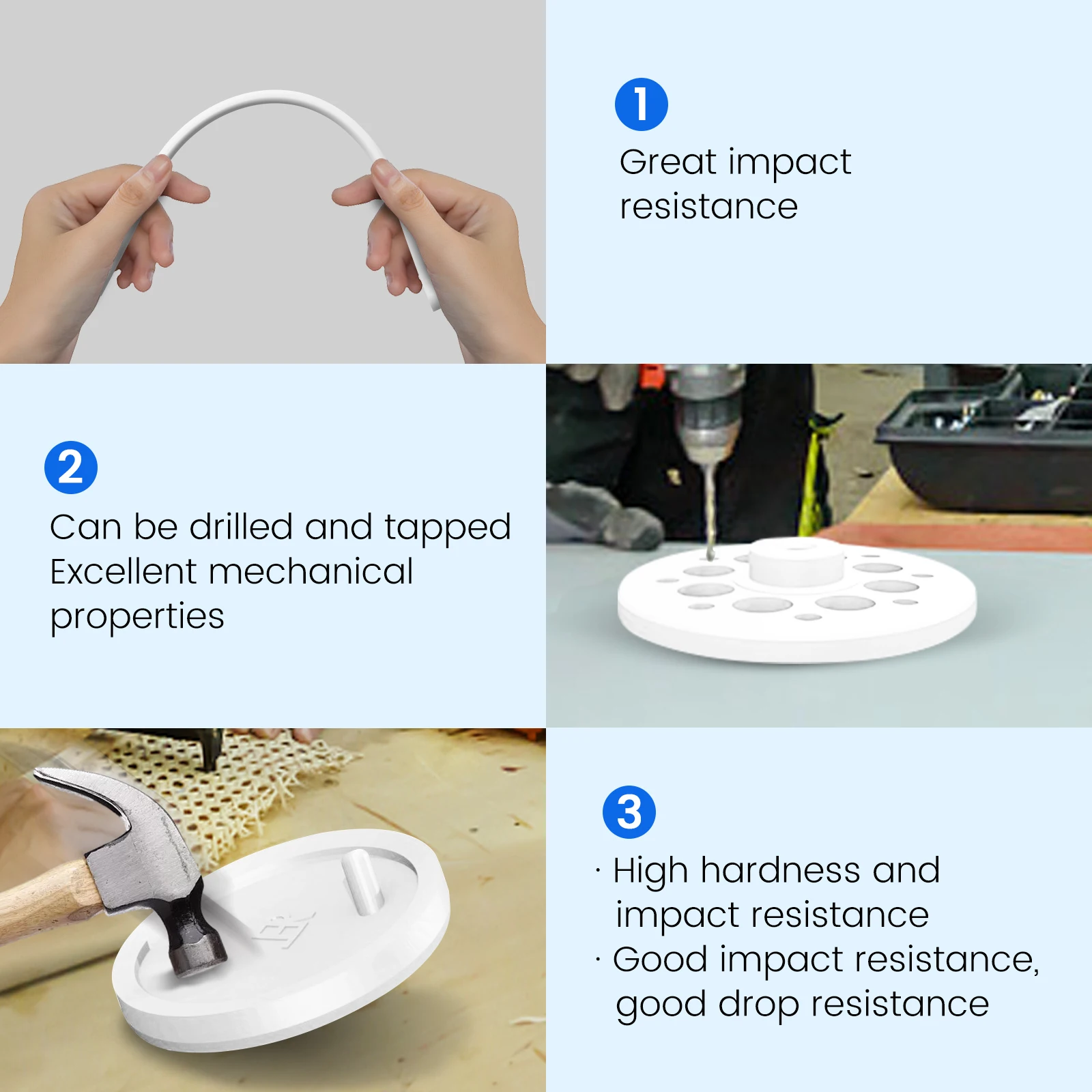 1
Great impact resistance

2
Can be drilled and tapped
Excellent mechanical properties

3
· High hardness and impact resistance
· Good impact resistance, good drop resistance