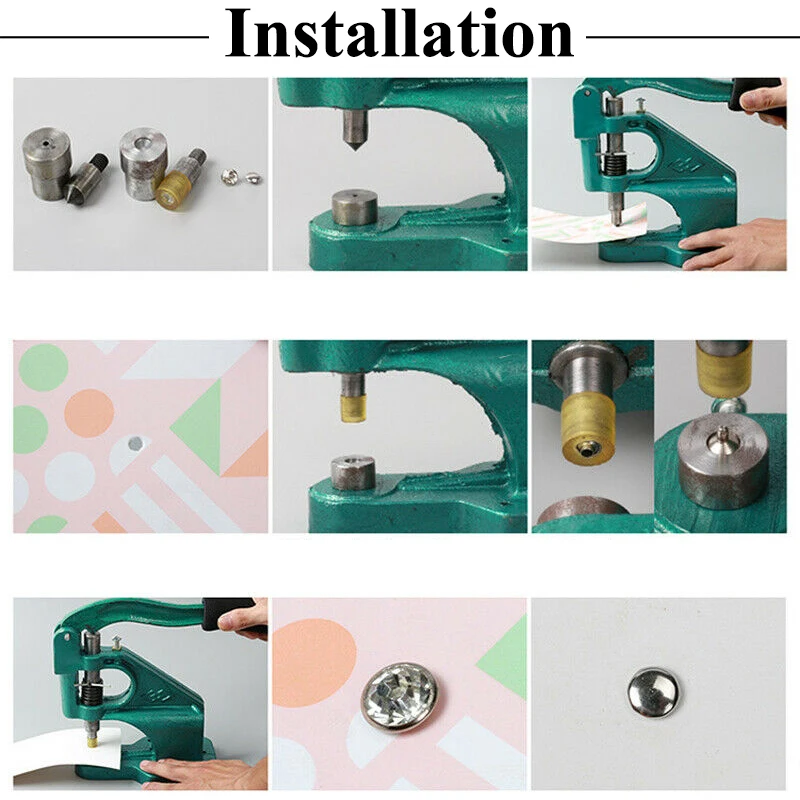 Installation