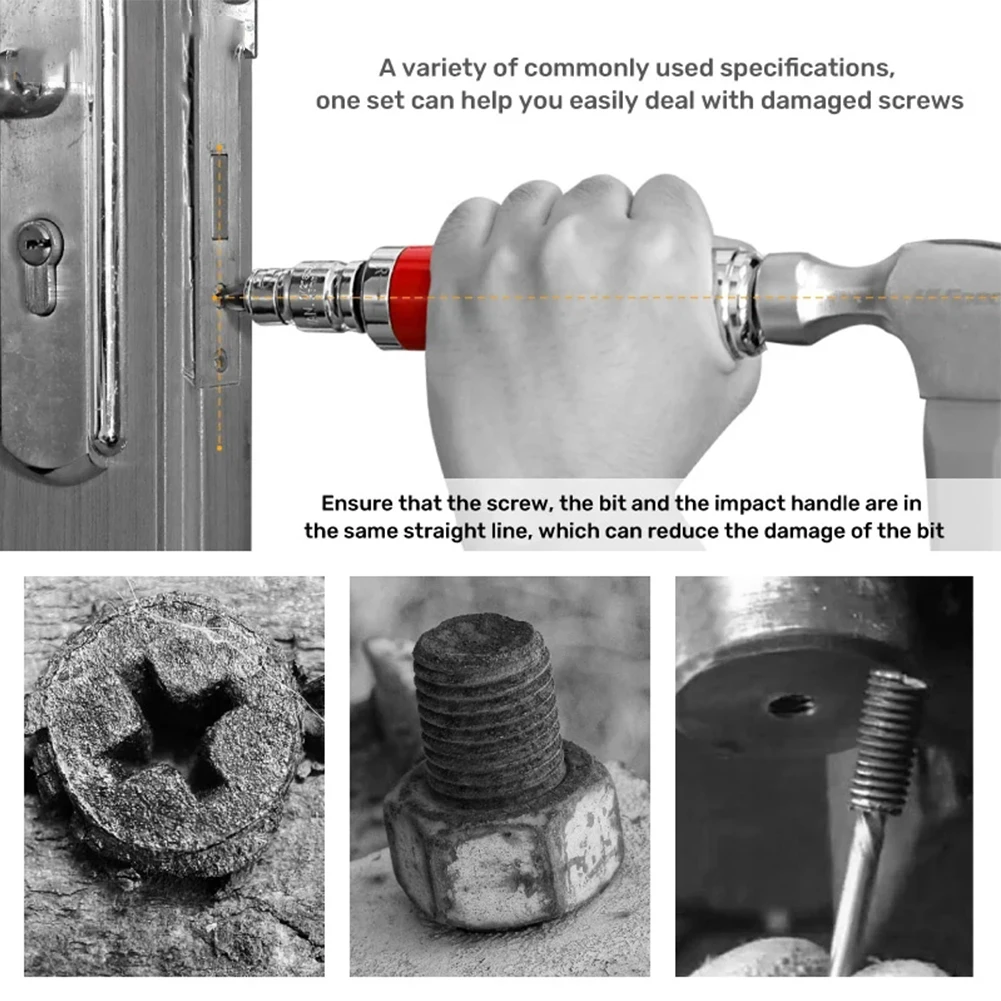 A variety of commonly used specifications, one set can help you easily deal with damaged screws

Ensure that the screw, the bit and the impact handle are in the same straight line, which can reduce the damage of the bit