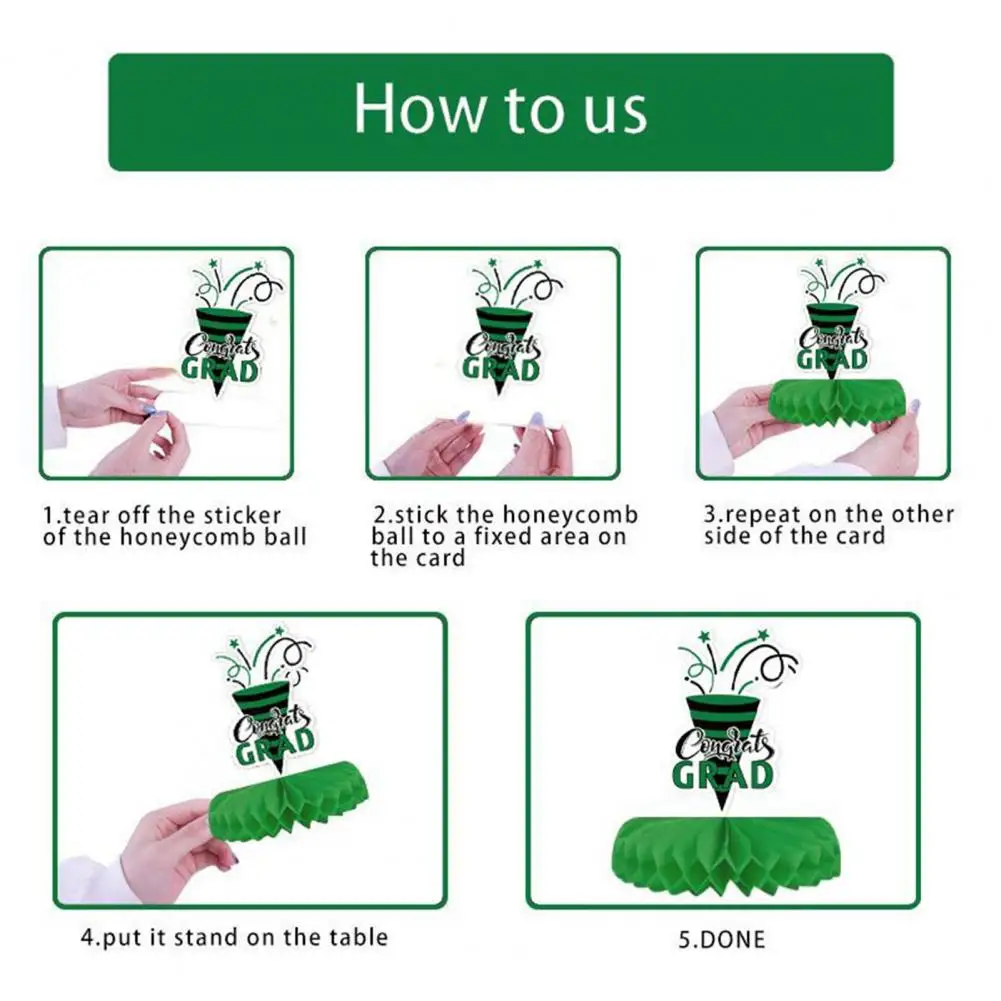 How to us

Congrats GRAD

1.tear off the sticker of the honeycomb ball

Congrats GRAD

2.stick the honeycomb ball to a fixed area on the card

Congrats GRAD

3.repeat on the other side of the card

Congrats GRAD

4.put it stand on the table

Congrats GRAD

5.DONE