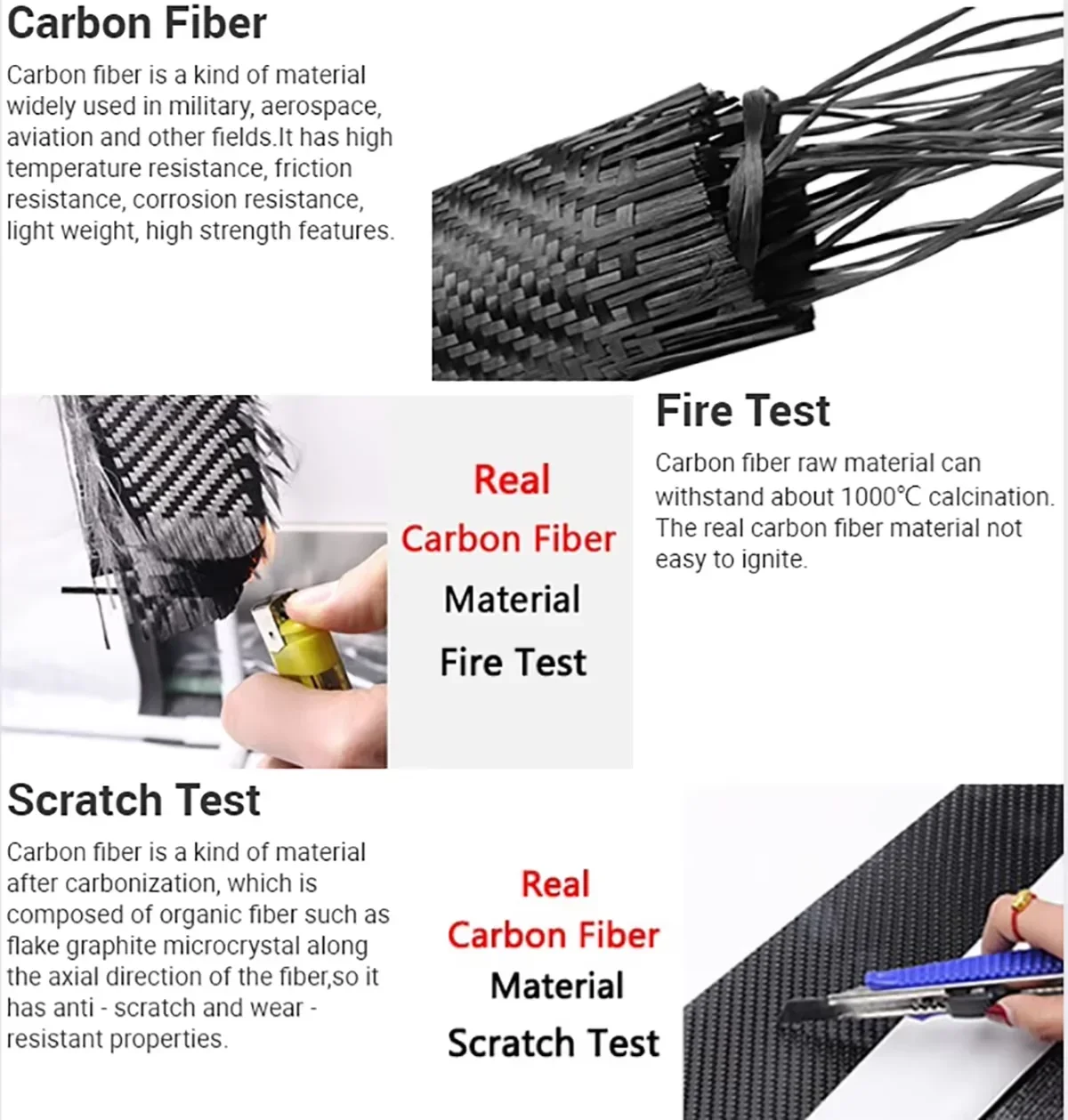 Carbon Fiber

Carbon fiber is a kind of material widely used in military, aerospace, aviation and other fields.It has high temperature resistance, friction resistance, corrosion resistance, light weight, high strength features.

Real Carbon Fiber Material Fire Test

Fire Test

Carbon fiber raw material can withstand about 1000℃ calcination. The real carbon fiber material not easy to ignite.

Scratch Test

Carbon fiber is a kind of material after carbonization, which is composed of organic fiber such as flake graphite microcrystal along the axial direction of the fiber,so it has anti - scratch and wear - resistant properties.

Real Carbon Fiber Material Scratch Test