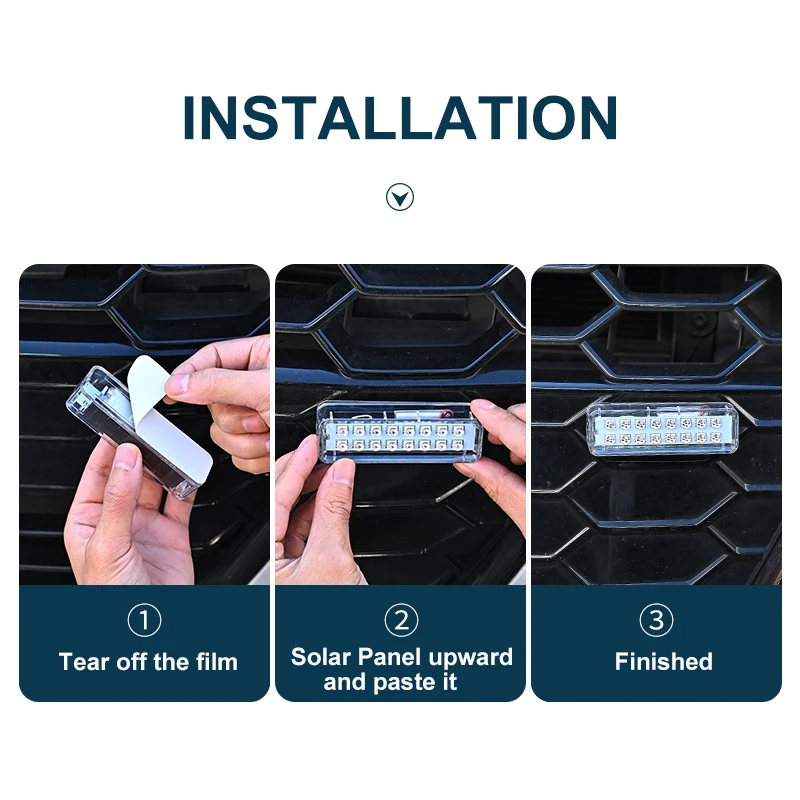 INSTALLATION

①
Tear off the film

②
Solar Panel upward and paste it

③
Finished