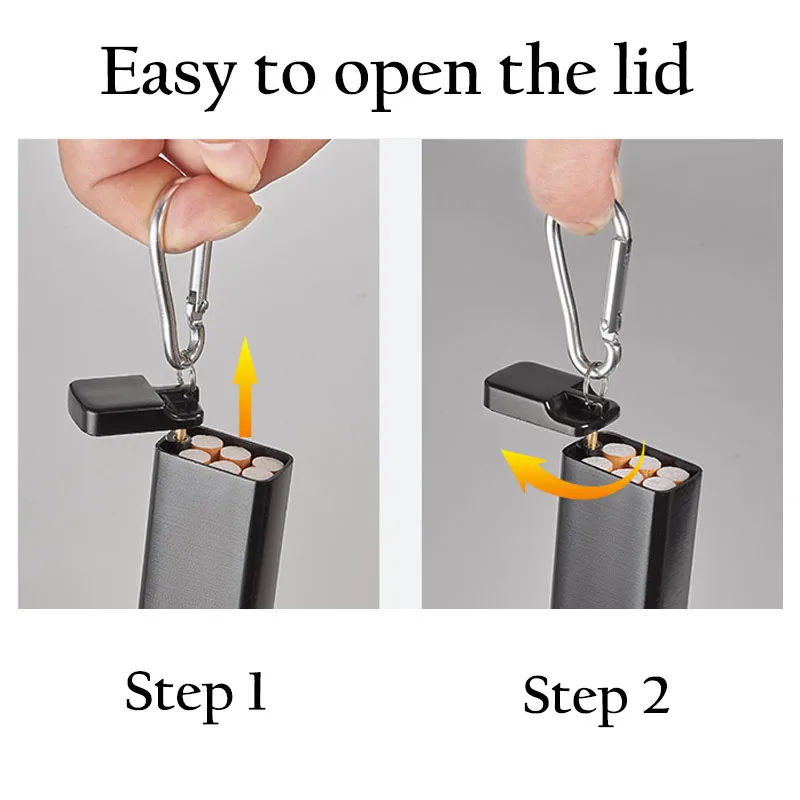 Easy to open the lid

Step 1

Step 2