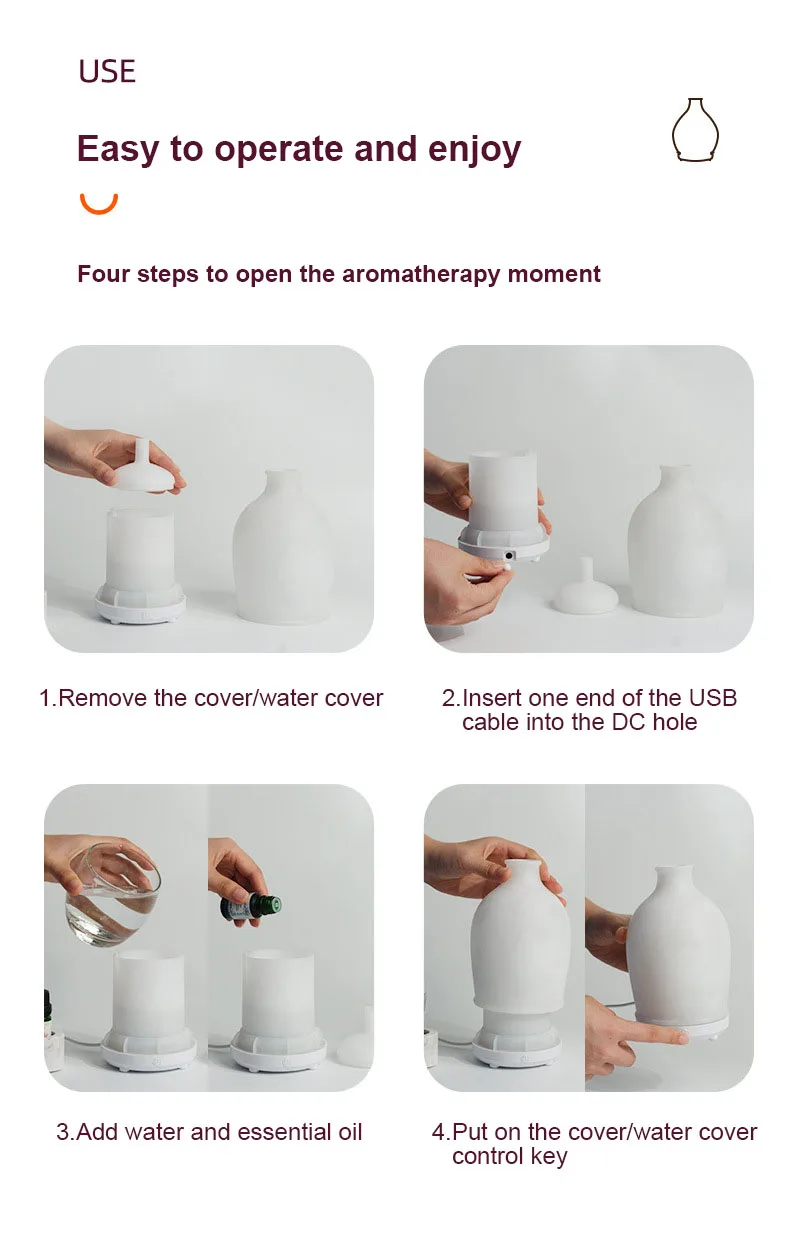 USE

Easy to operate and enjoy

Four steps to open the aromatherapy moment

1.Remove the cover/water cover

2.Insert one end of the USB cable into the DC hole

3.Add water and essential oil

4.Put on the cover/water cover control key