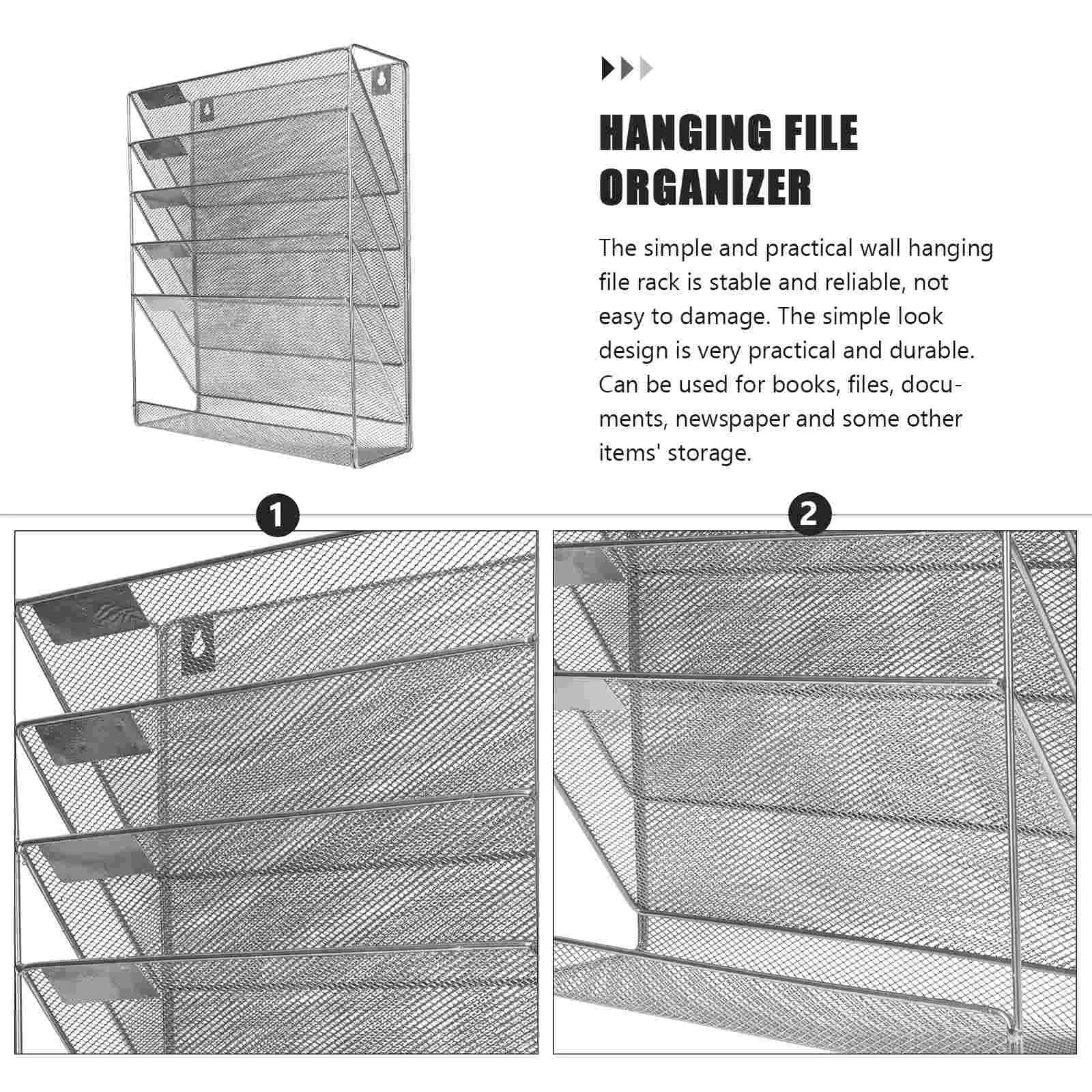 HANGING FILE ORGANIZER

The simple and practical wall hanging file rack is stable and reliable, not easy to damage. The simple look design is very practical and durable. Can be used for books, files, documents, newspaper and some other items' storage.

1

2