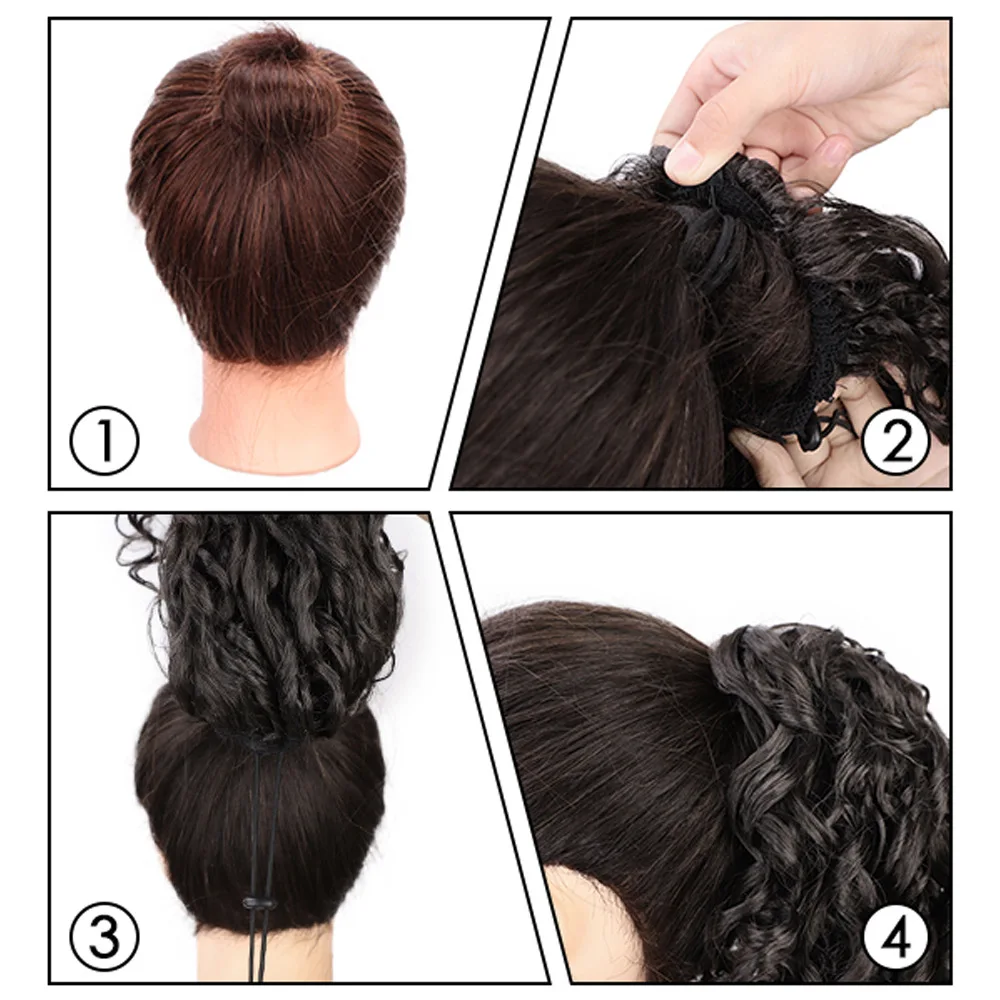 ①
②
③
④