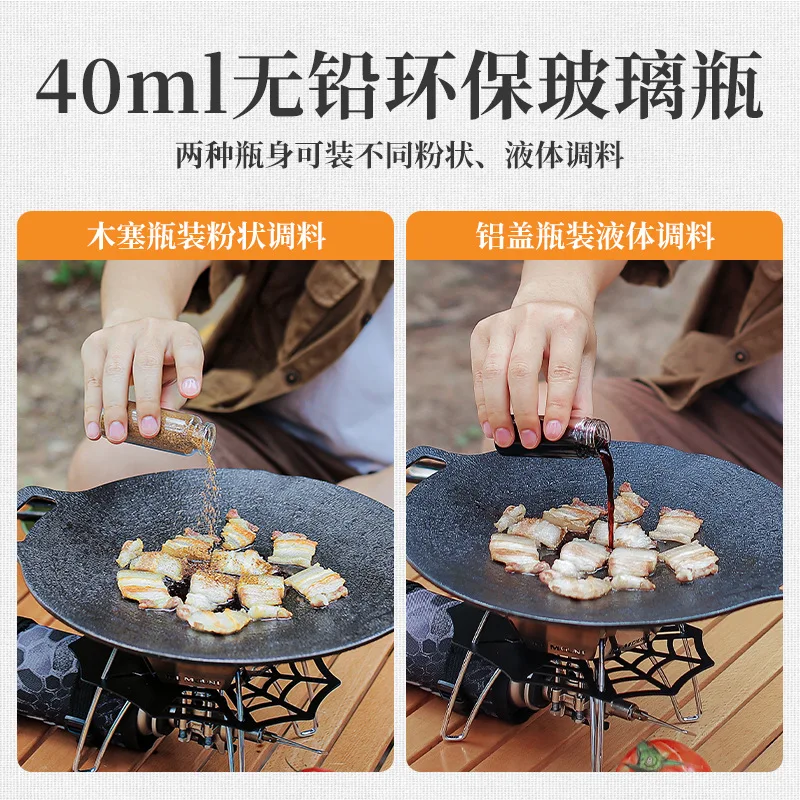 40ml无铅环保玻璃瓶

两种瓶身可装不同粉状、液体调料

木塞瓶装粉状调料

铝盖瓶装液体调料