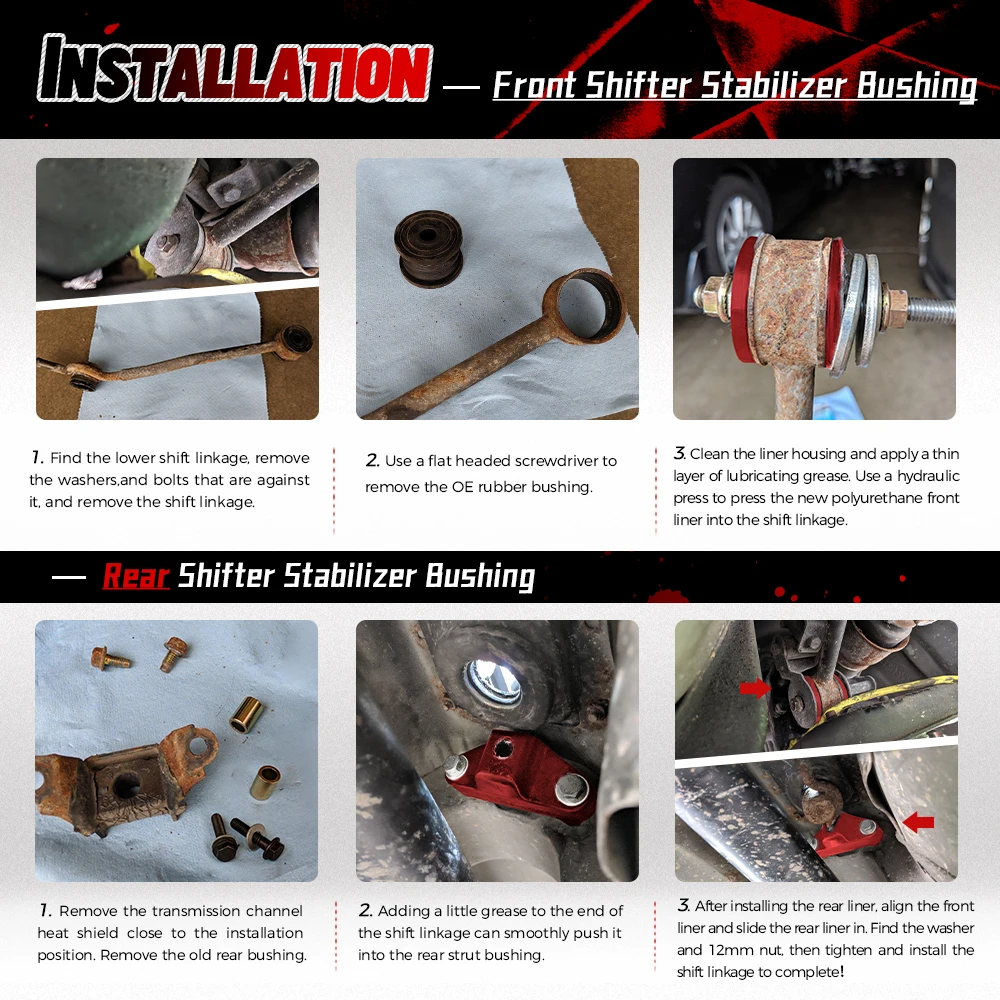 INSTALLATION — Front Shifter Stabilizer Bushing

1. Find the lower shift linkage, remove the washers,and bolts that are against it, and remove the shift linkage.

2. Use a flat headed screwdriver to remove the OE rubber bushing.

3. Clean the liner housing and apply a thin layer of lubricating grease. Use a hydraulic press to press the new polyurethane front liner into the shift linkage.

— Rear Shifter Stabilizer Bushing

1. Remove the transmission channel heat shield close to the installation position. Remove the old rear bushing.

2. Adding a little grease to the end of the shift linkage can smoothly push it into the rear strut bushing.

3. After installing the rear liner, align the front liner and slide the rear liner in. Find the washer and 12mm nut, then tighten and install the shift linkage to complete!