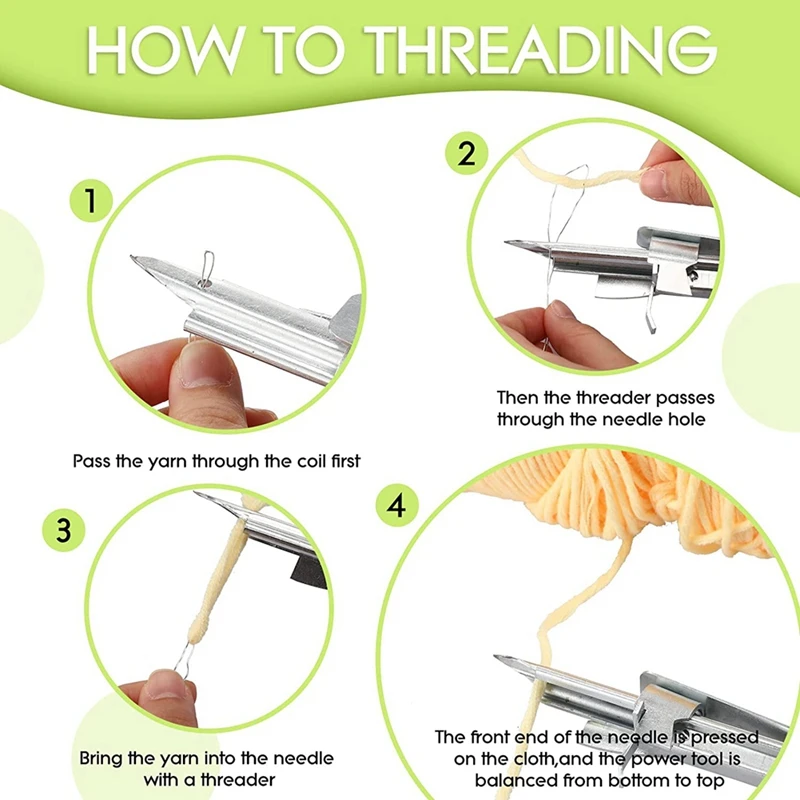 HOW TO THREADING

1

Pass the yarn through the coil first

2

Then the threader passes through the needle hole

3

Bring the yarn into the needle with a threader

4

The front end of the needle is pressed on the cloth,and the power tool is balanced from bottom to top